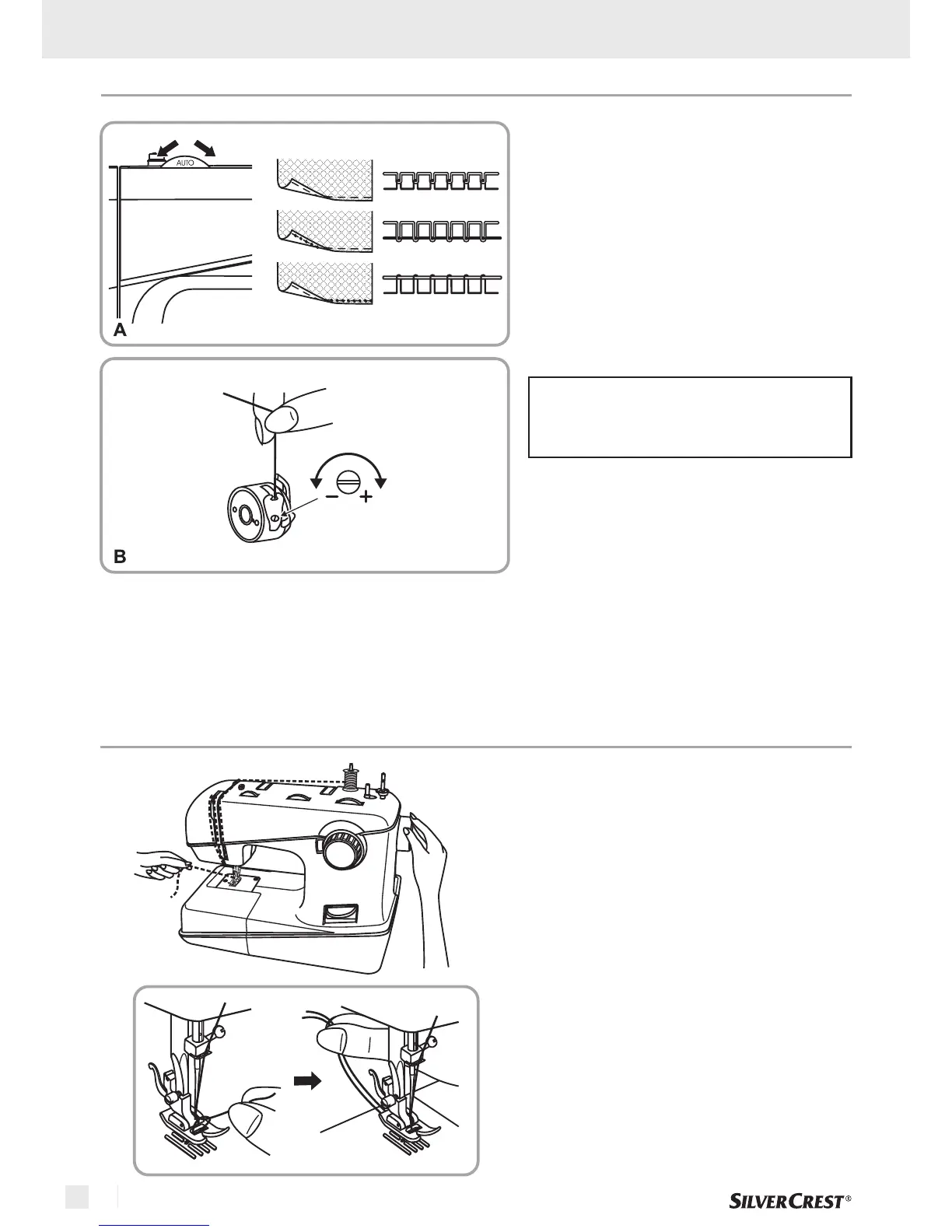 AUTO

A

B

SILVERCREST®