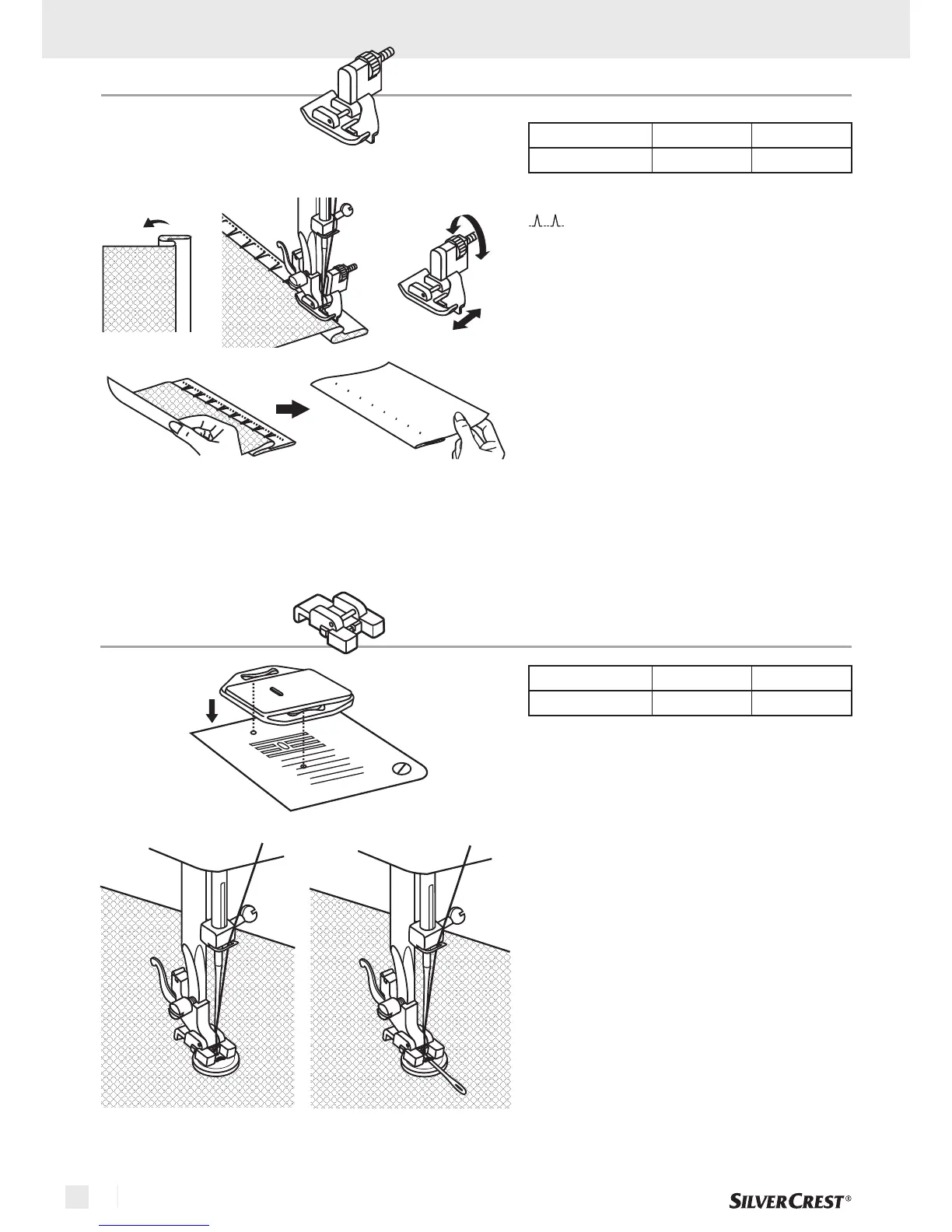 SILVERCREST®