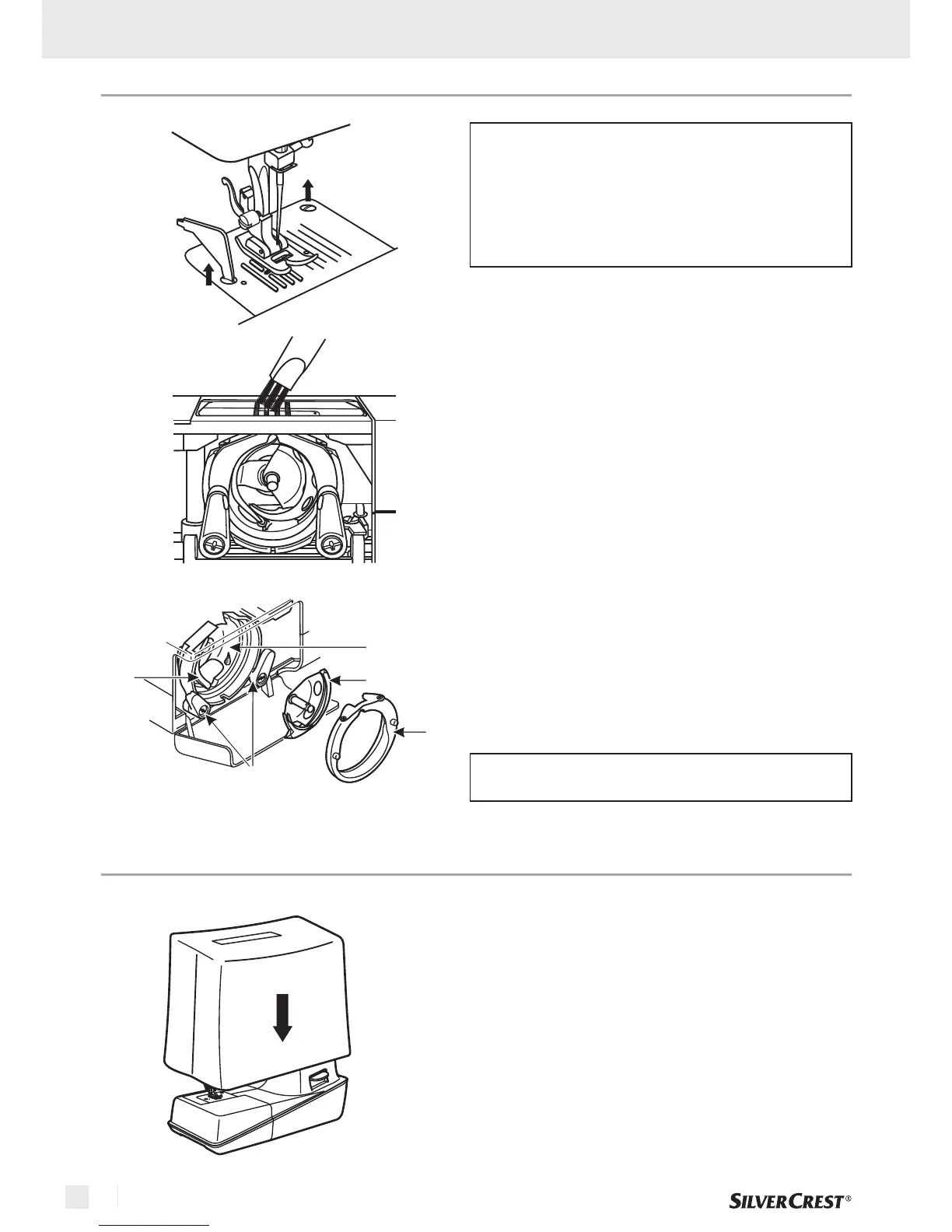 SILVERCREST®