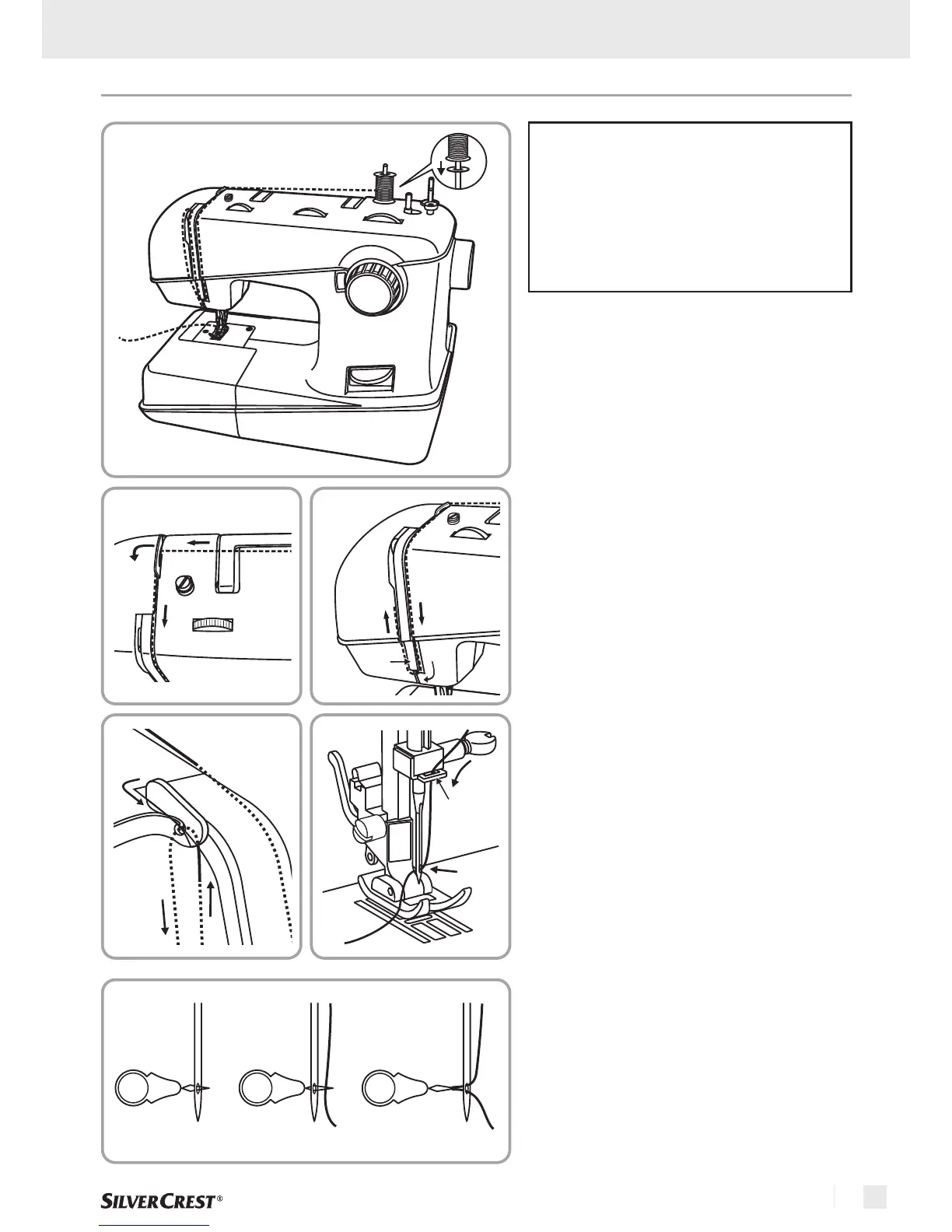 SILVERCREST®