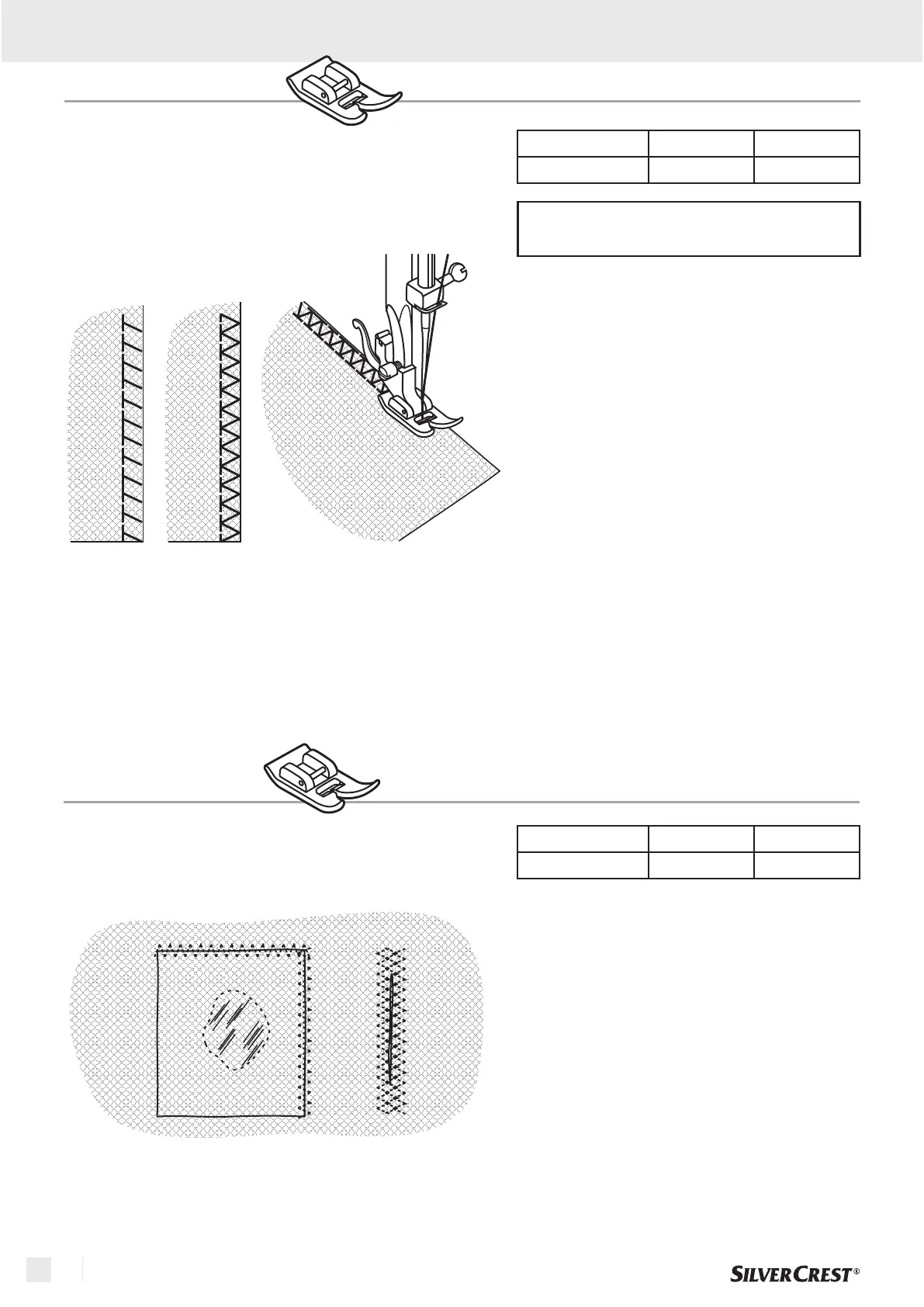 SILVERCREST®