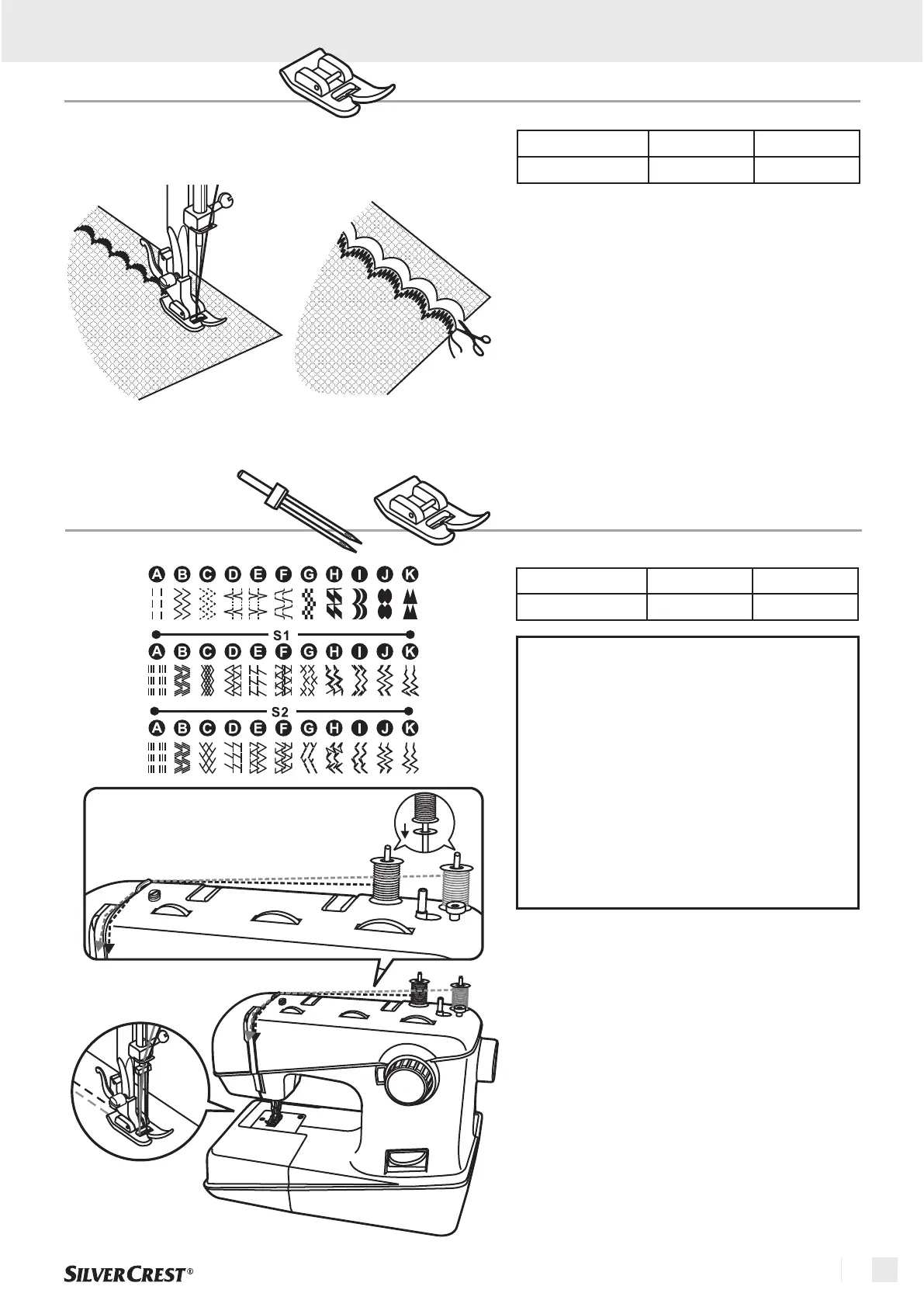 A B C D E F G H I J K

S1

A B C D E F G H I J K

S2

A B C D E F G H I J K

SILVERCREST®