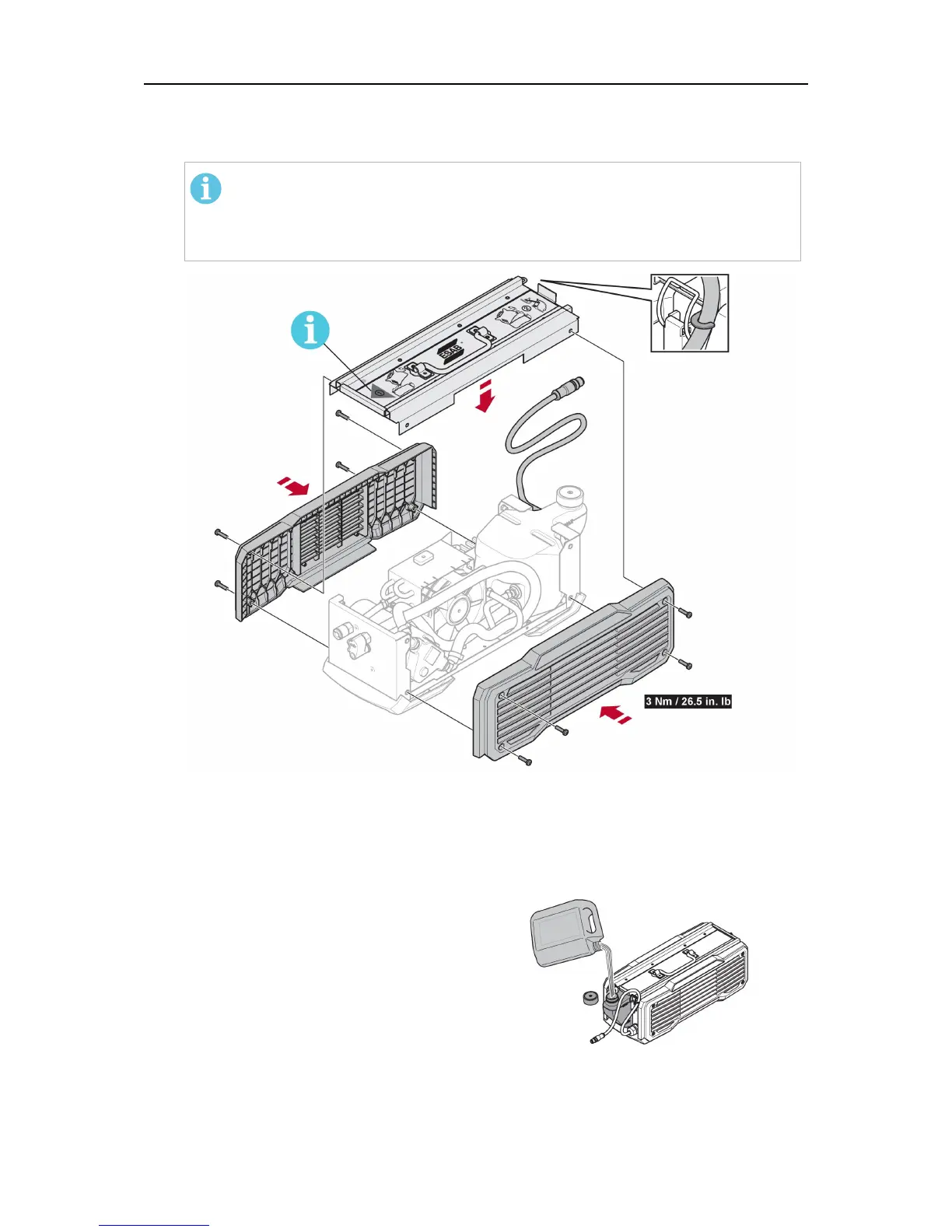 ESAB

3 Nm / 26.5 in. lb