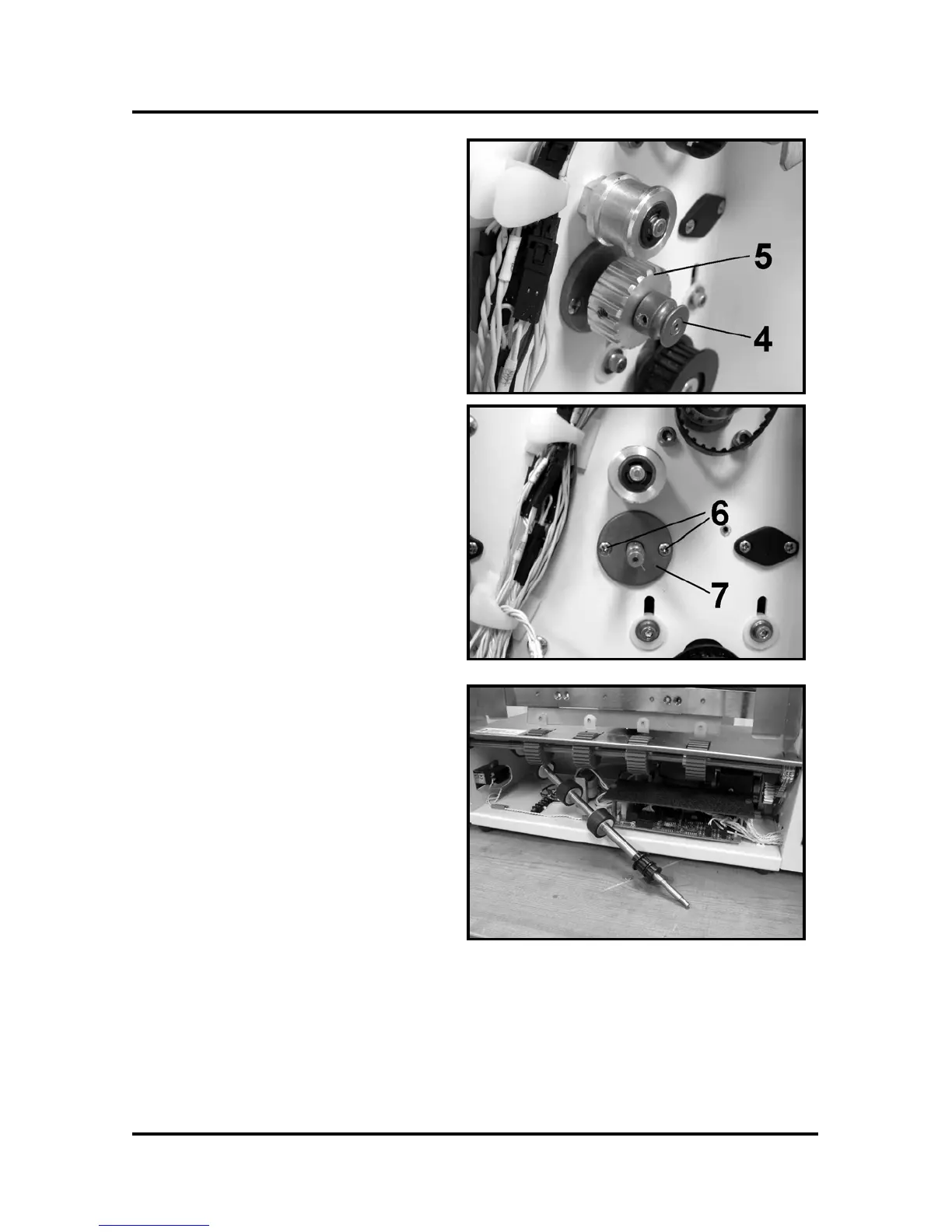 5
4

6
7