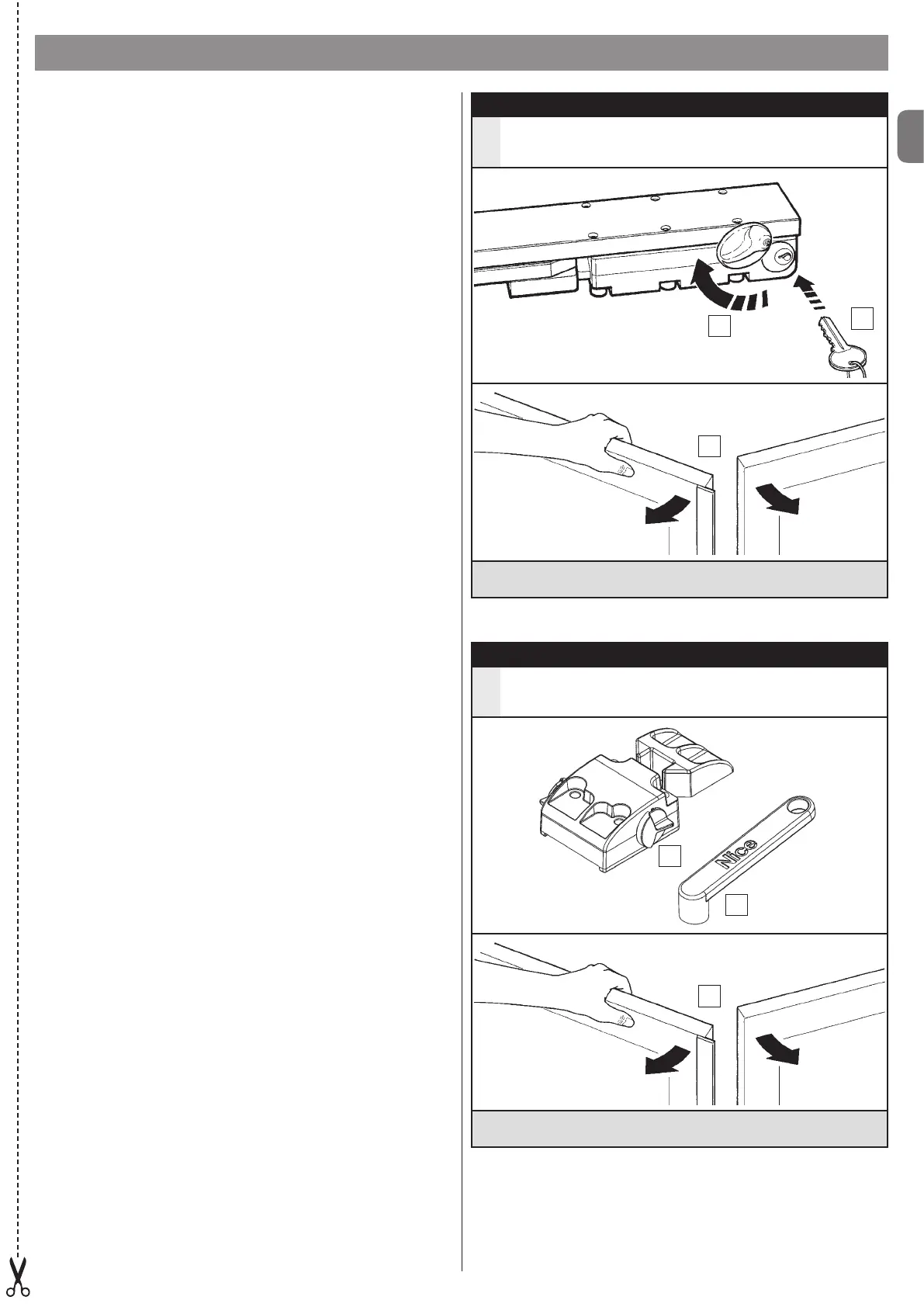 Nice