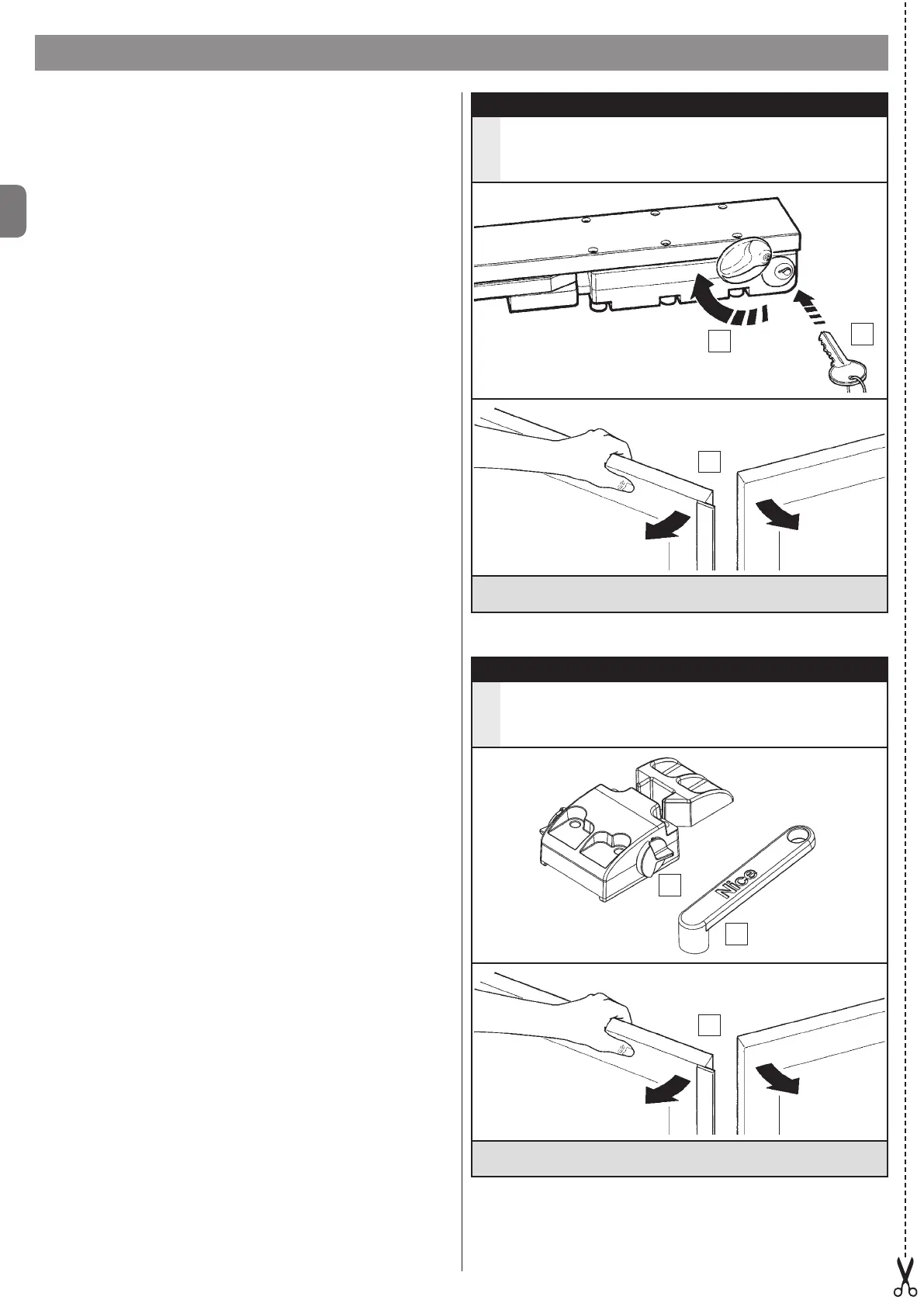 Nice