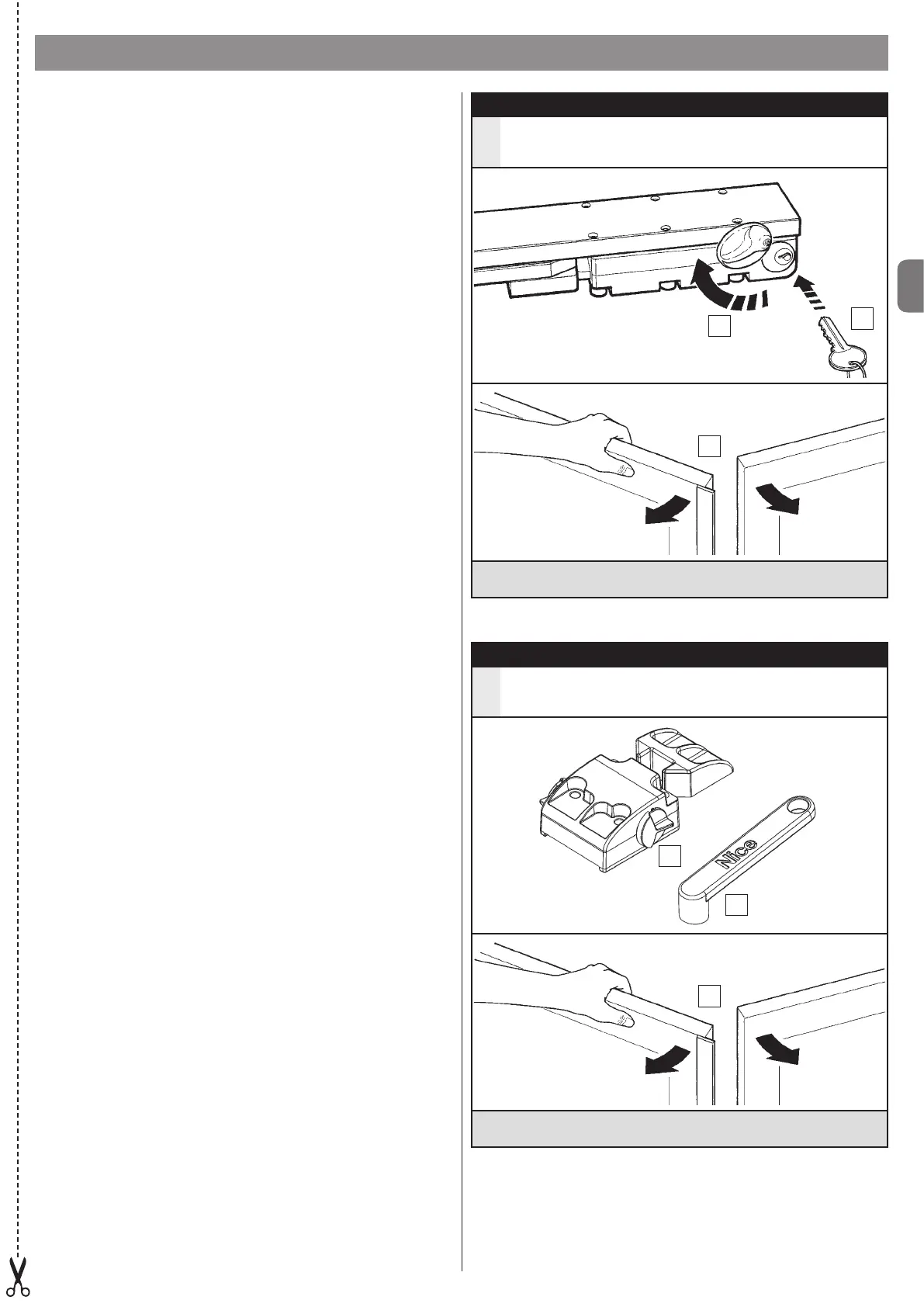 Nice