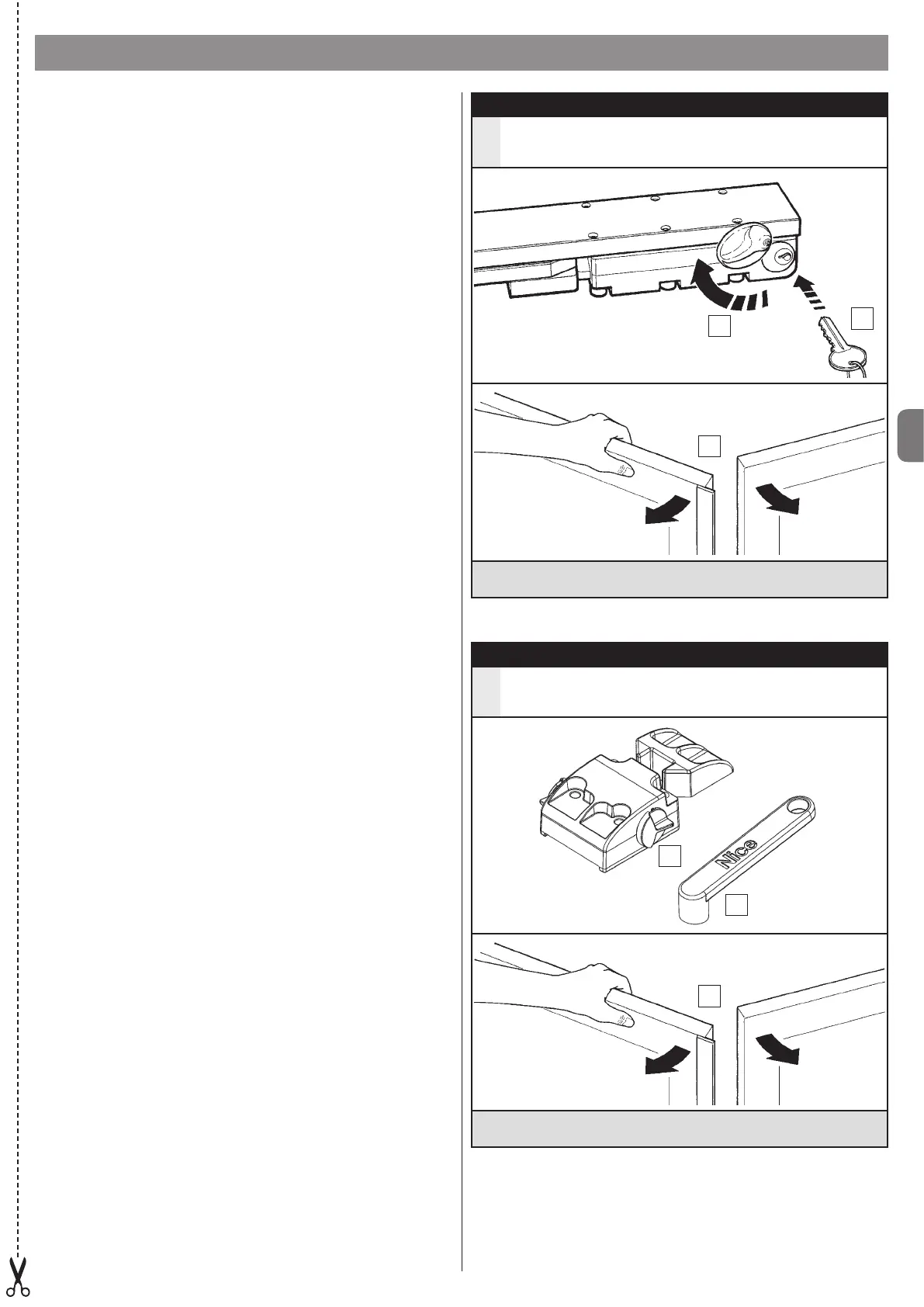 Nice