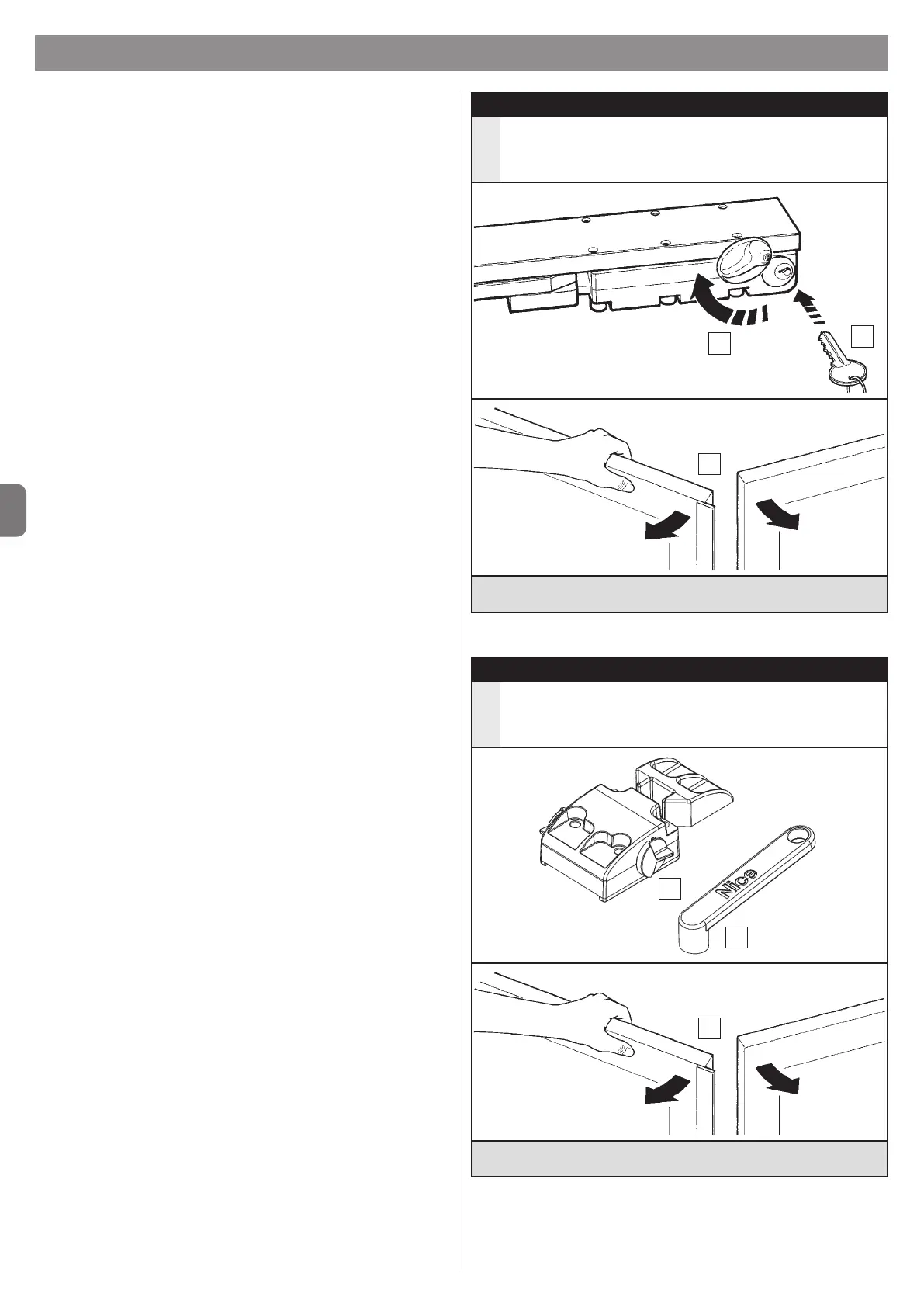 Nice