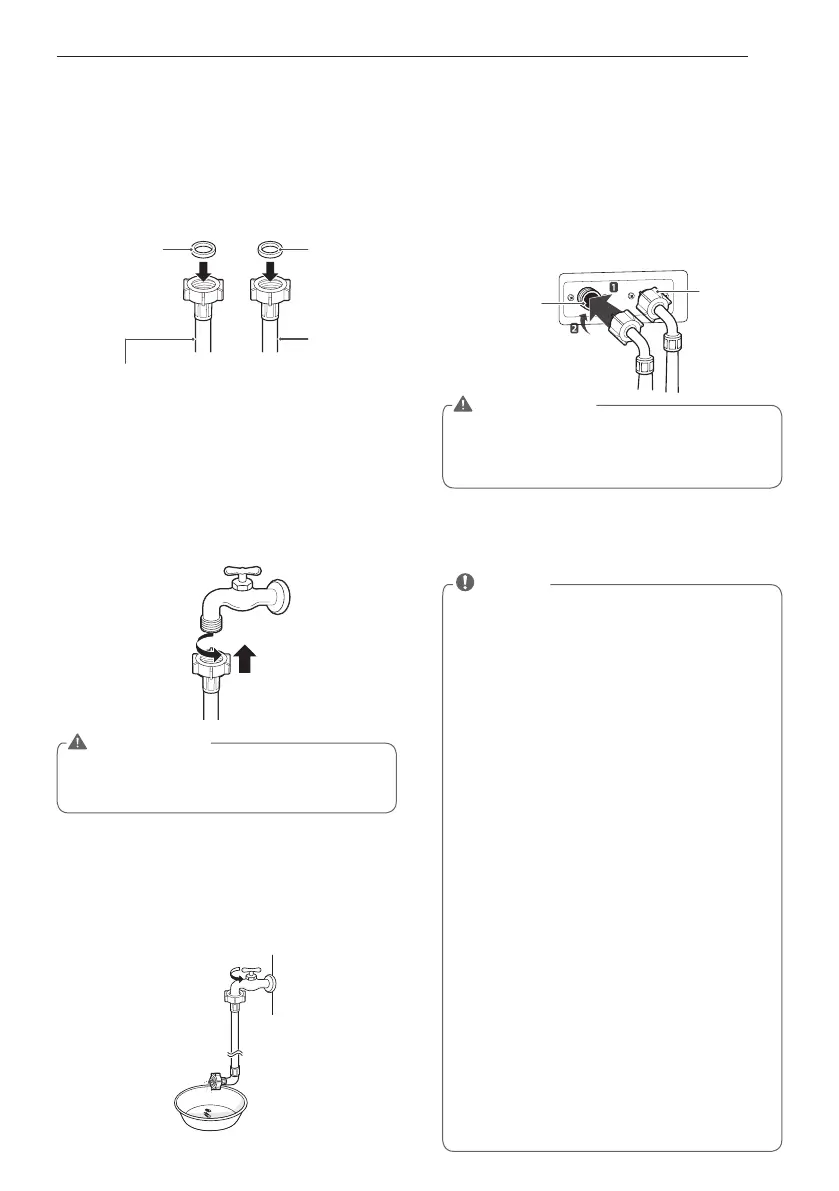 1

2