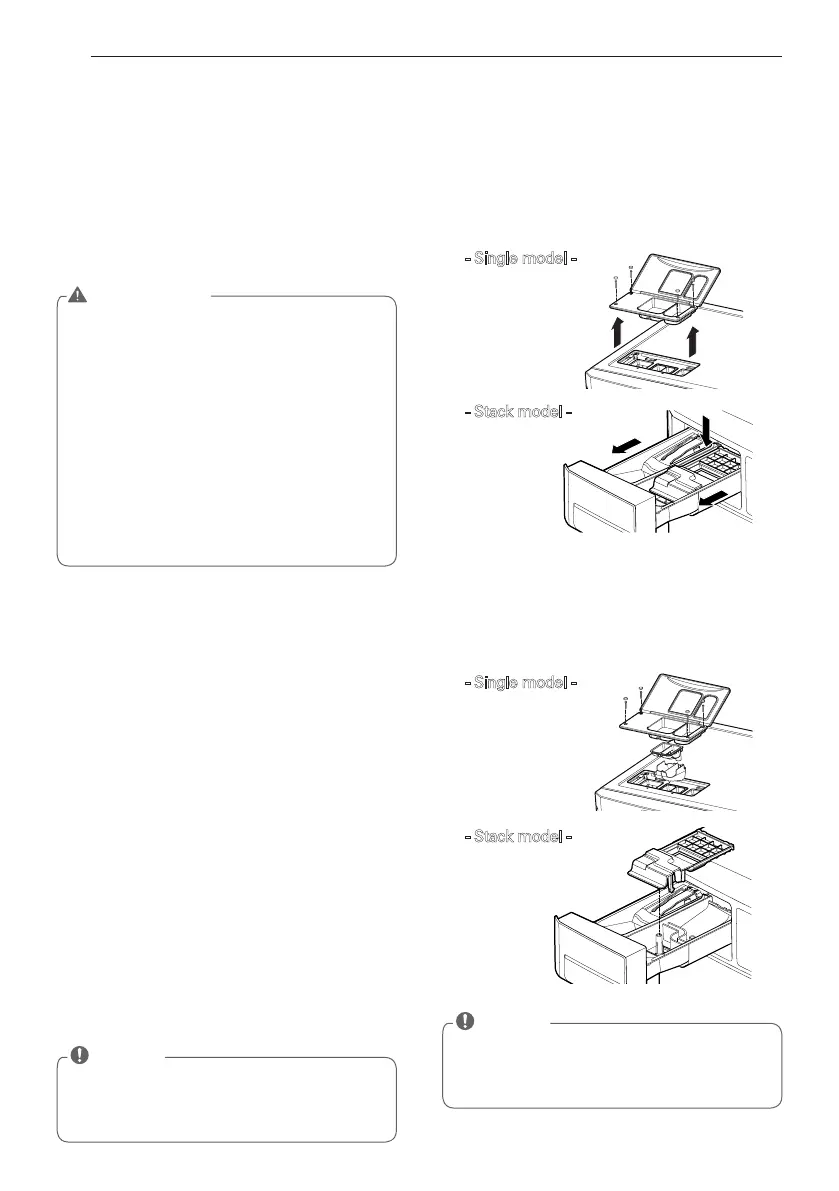 - Single model -

- Stack model -

- Single model -

- Stack model -