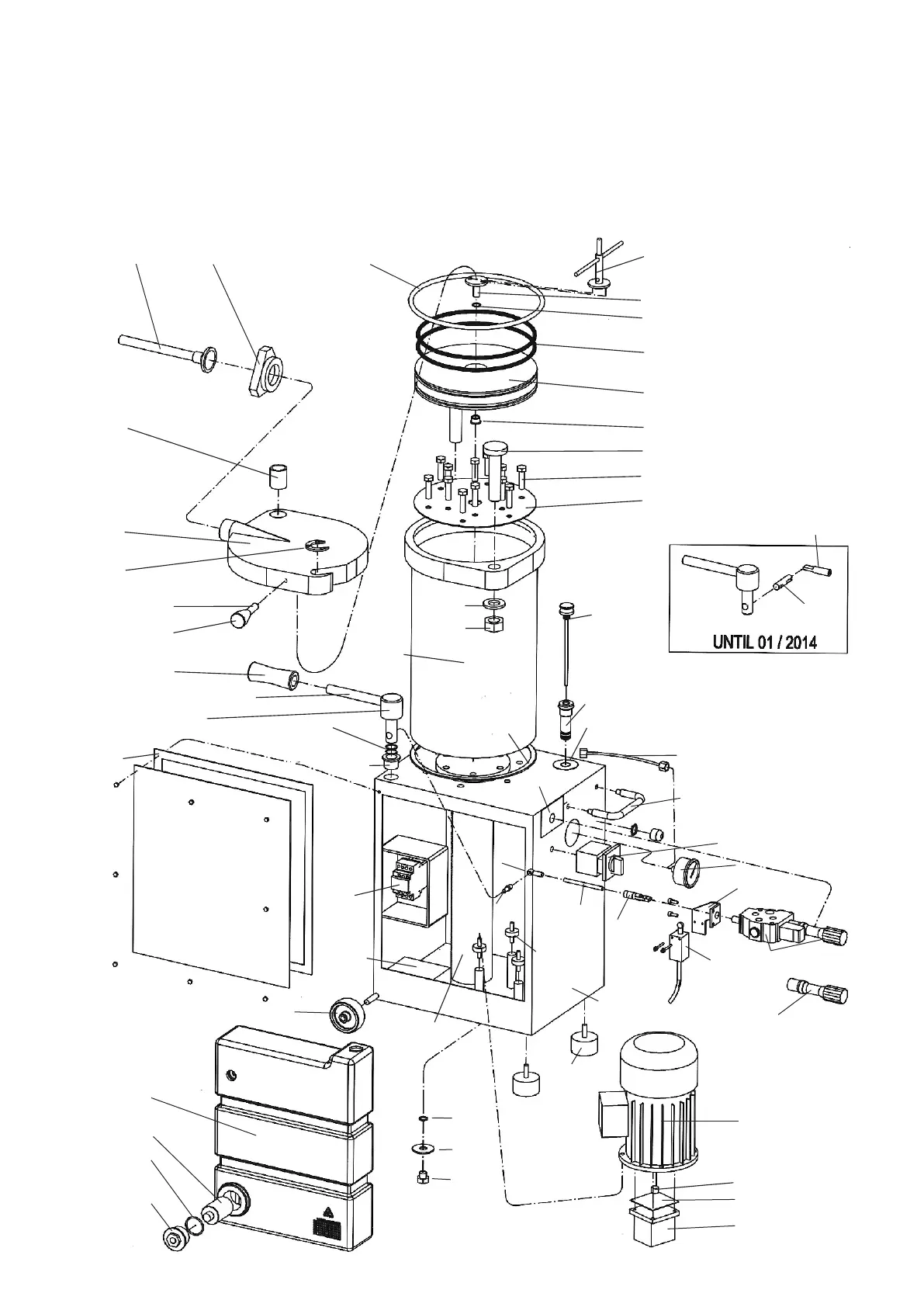 UNTIL 01 / 2014