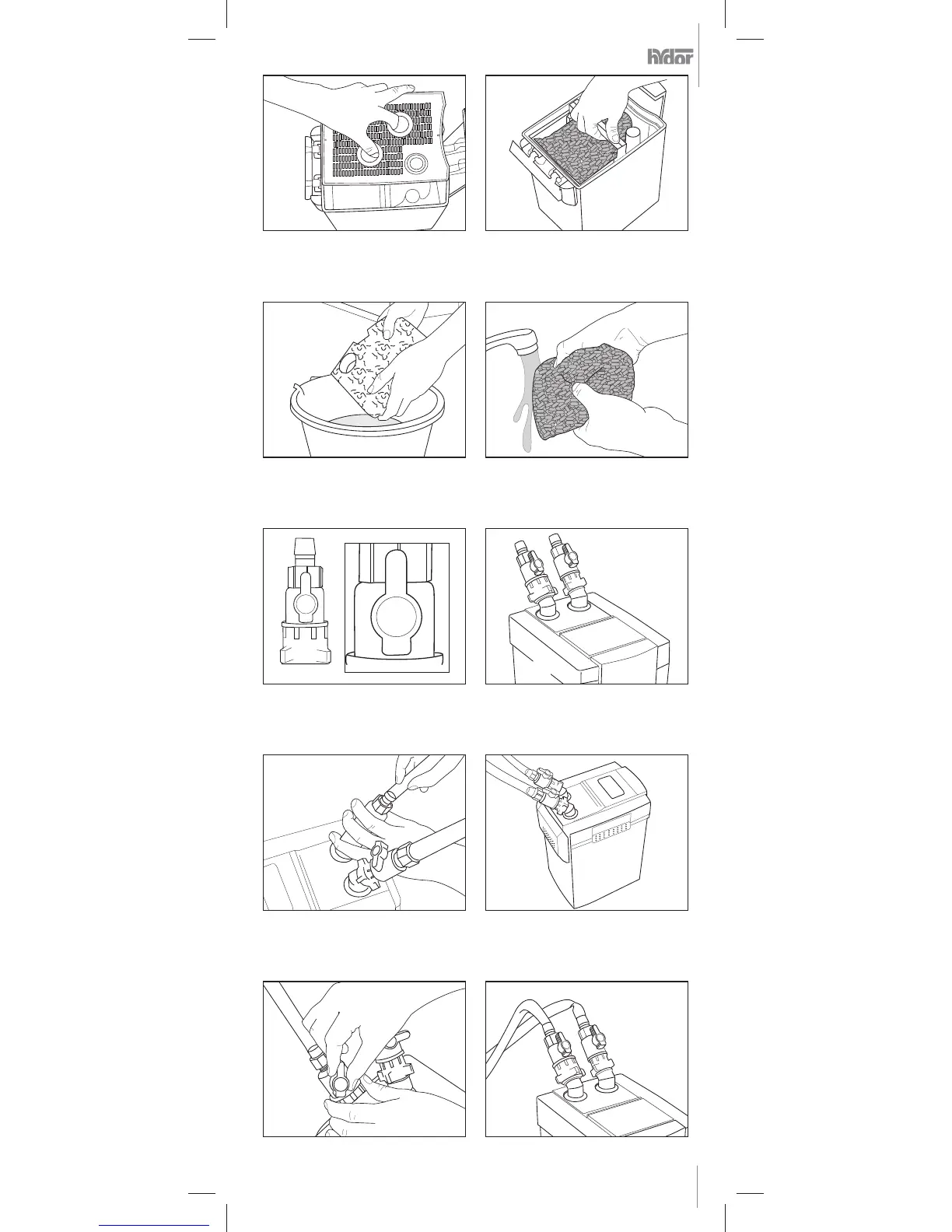 hydor