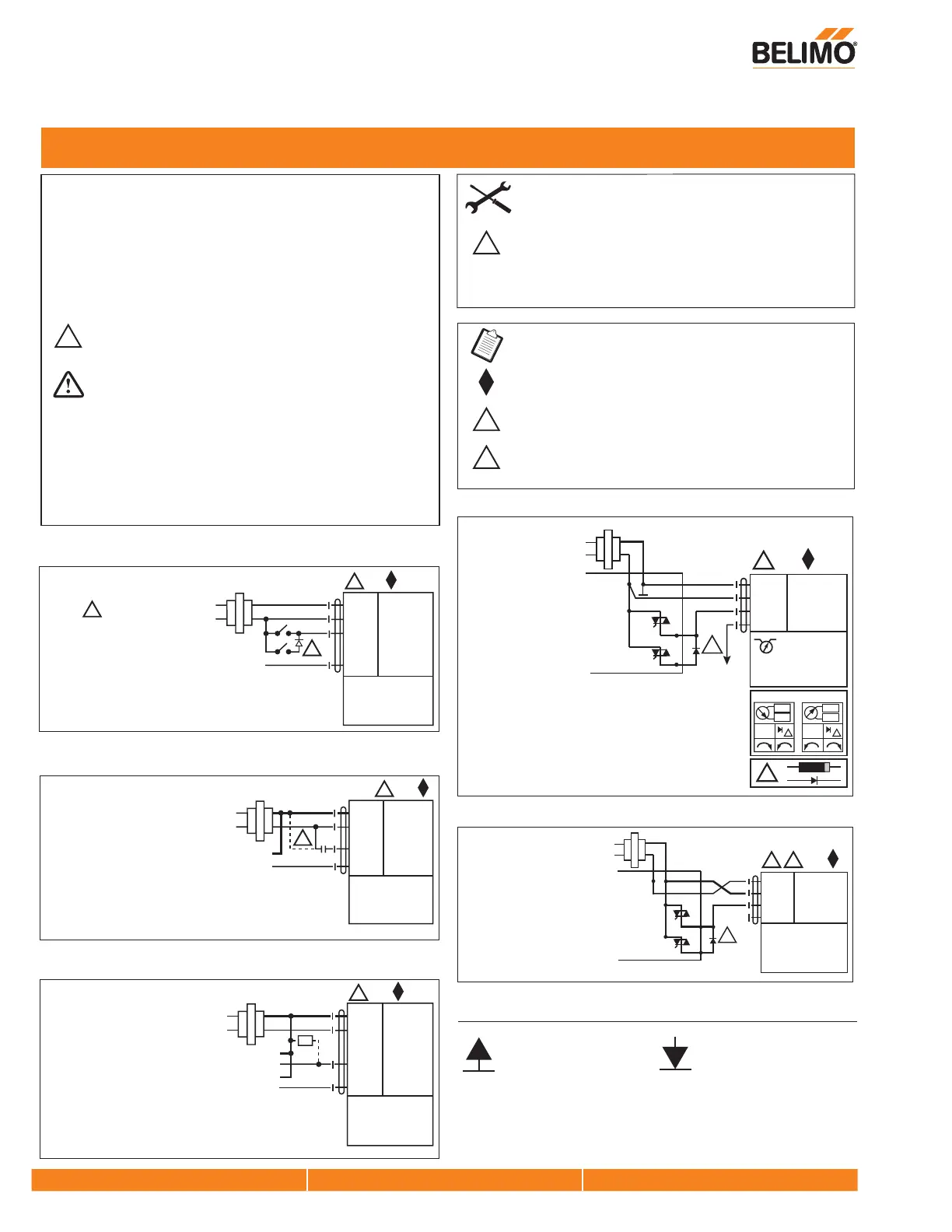 BELIMO®