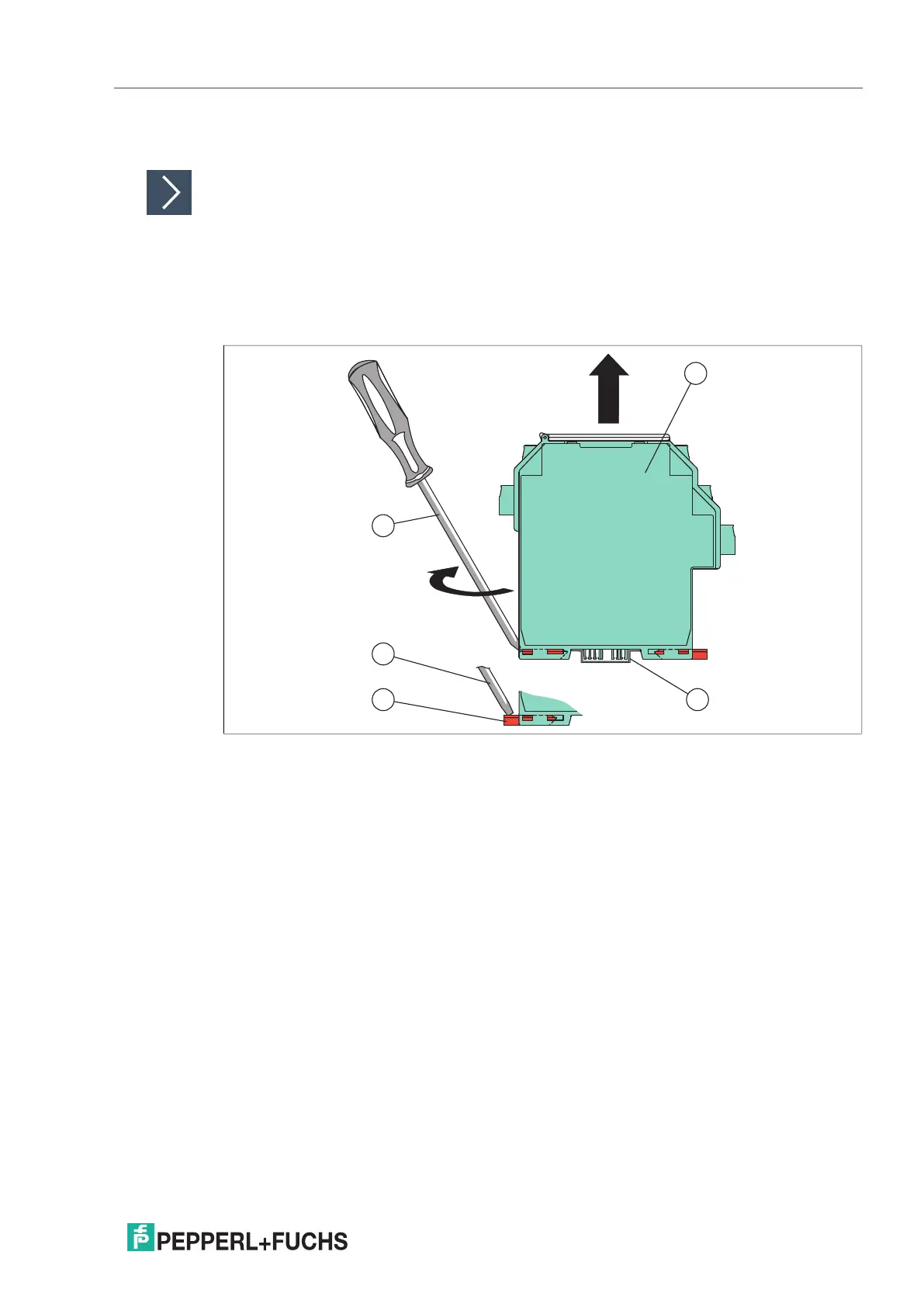 PEPPERL+FUCHS