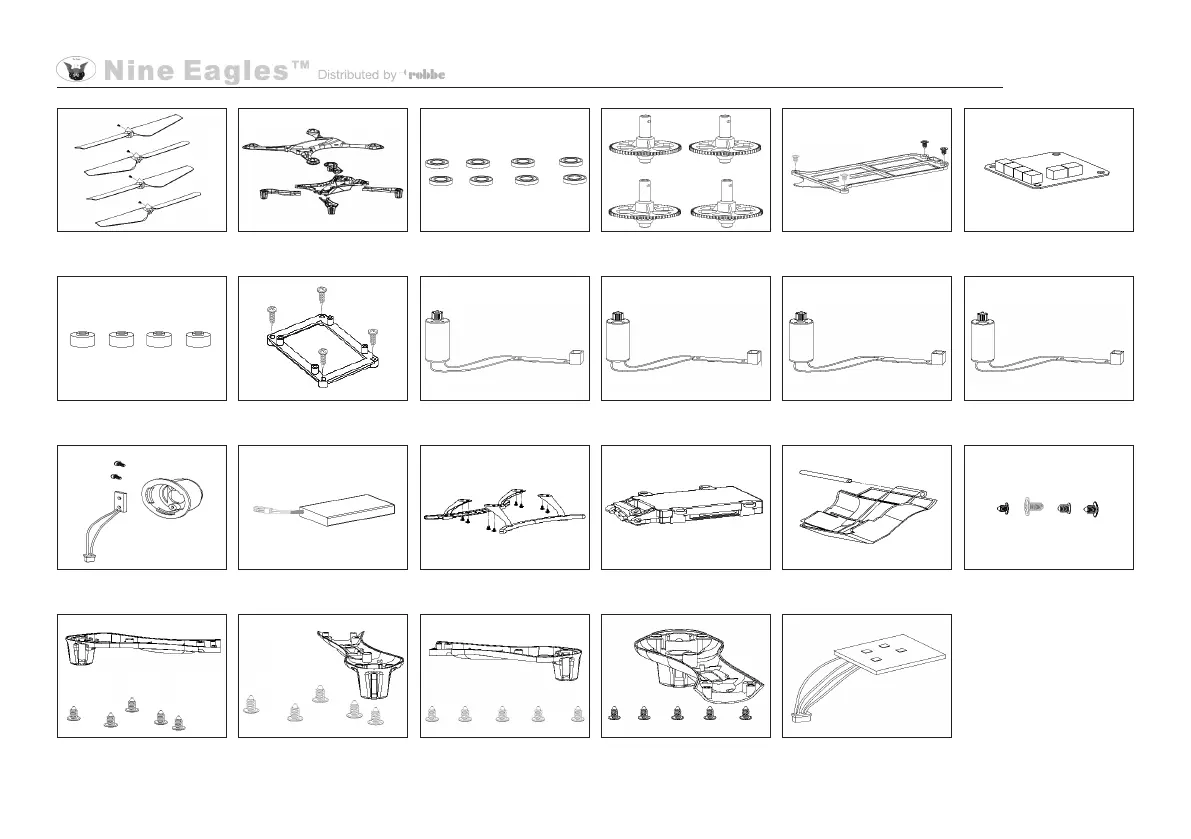 Nine Eagles™ Distributed by robbe