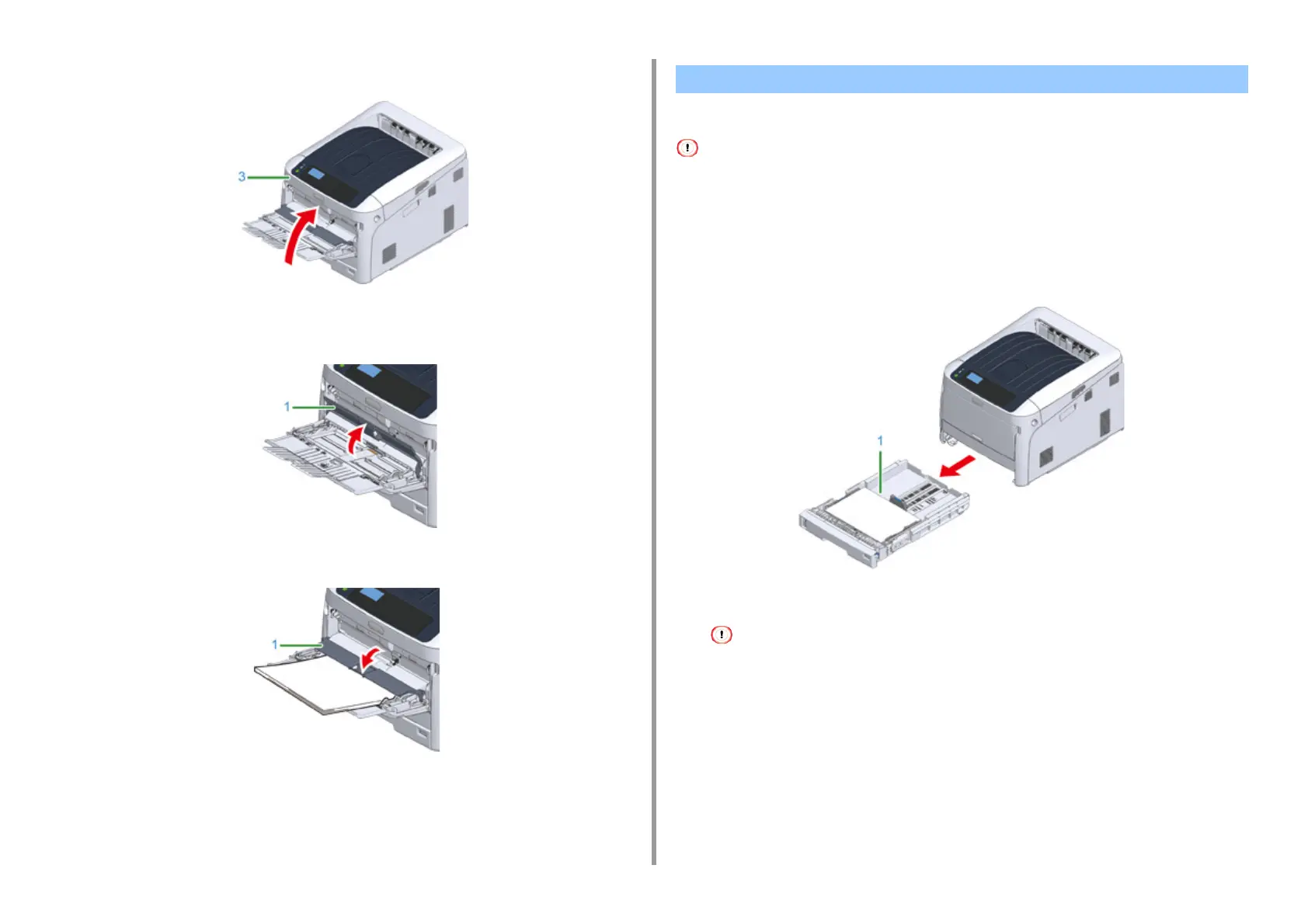 3

1

1

1