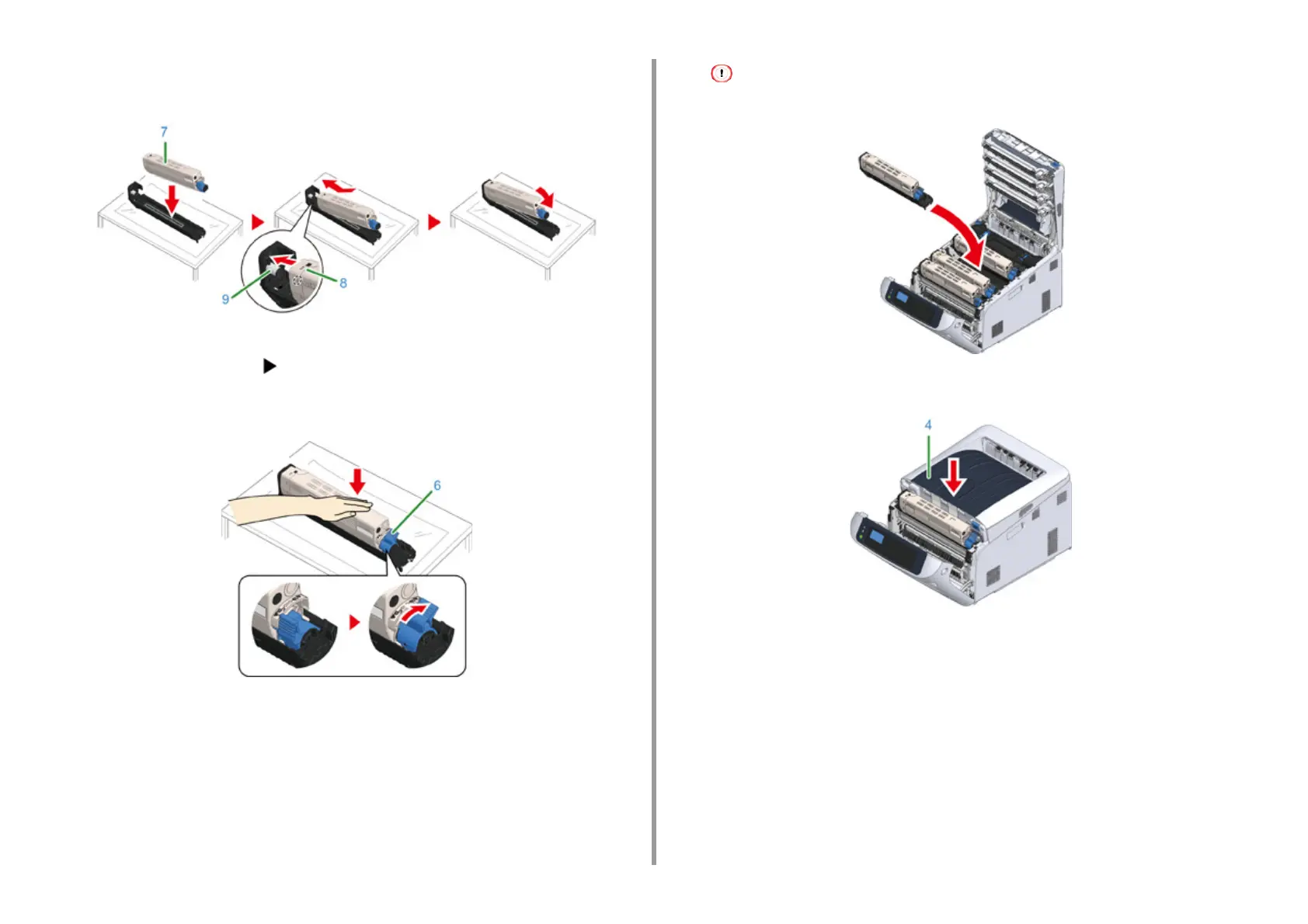 7

9

8

6

4