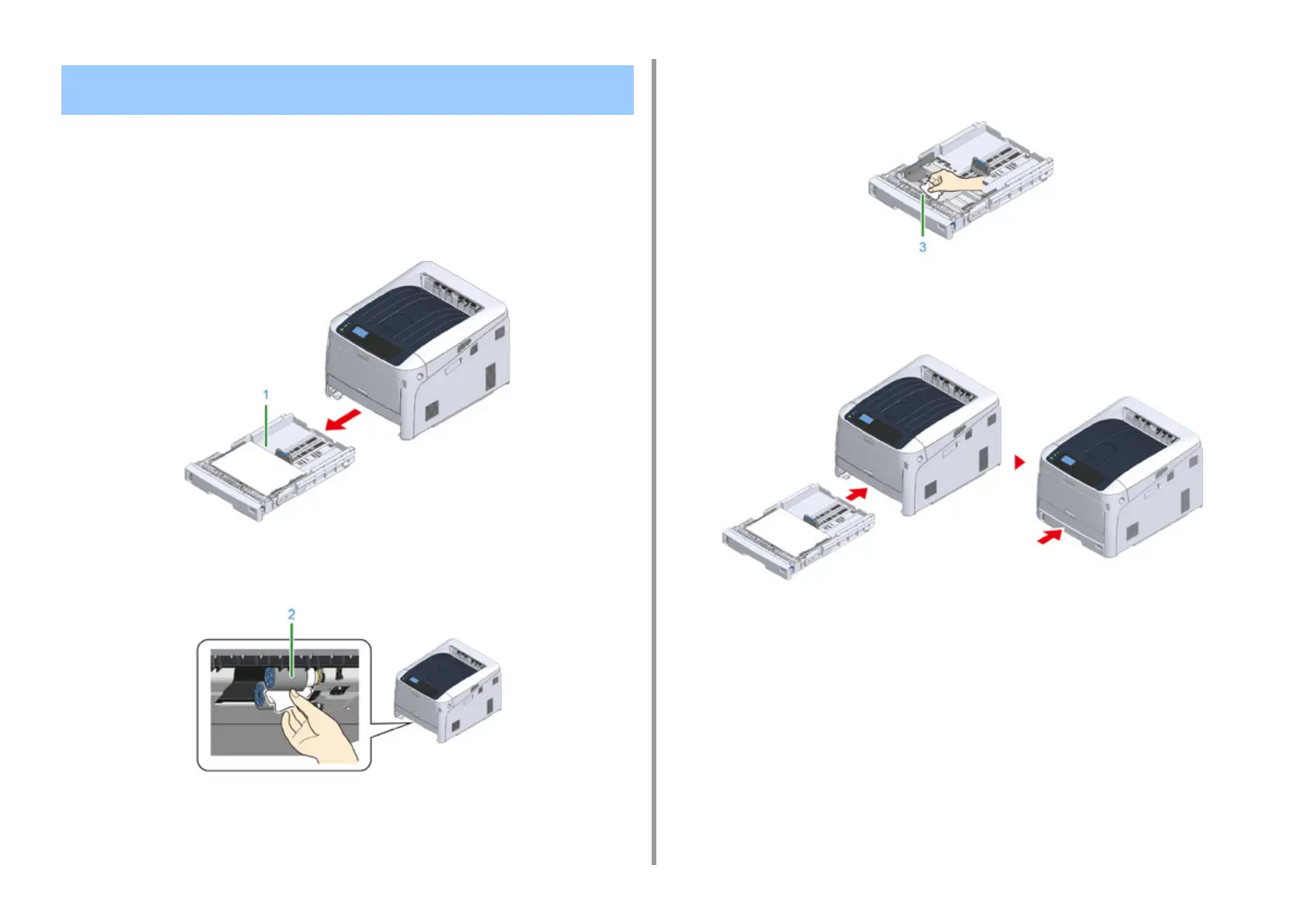 1

2

3