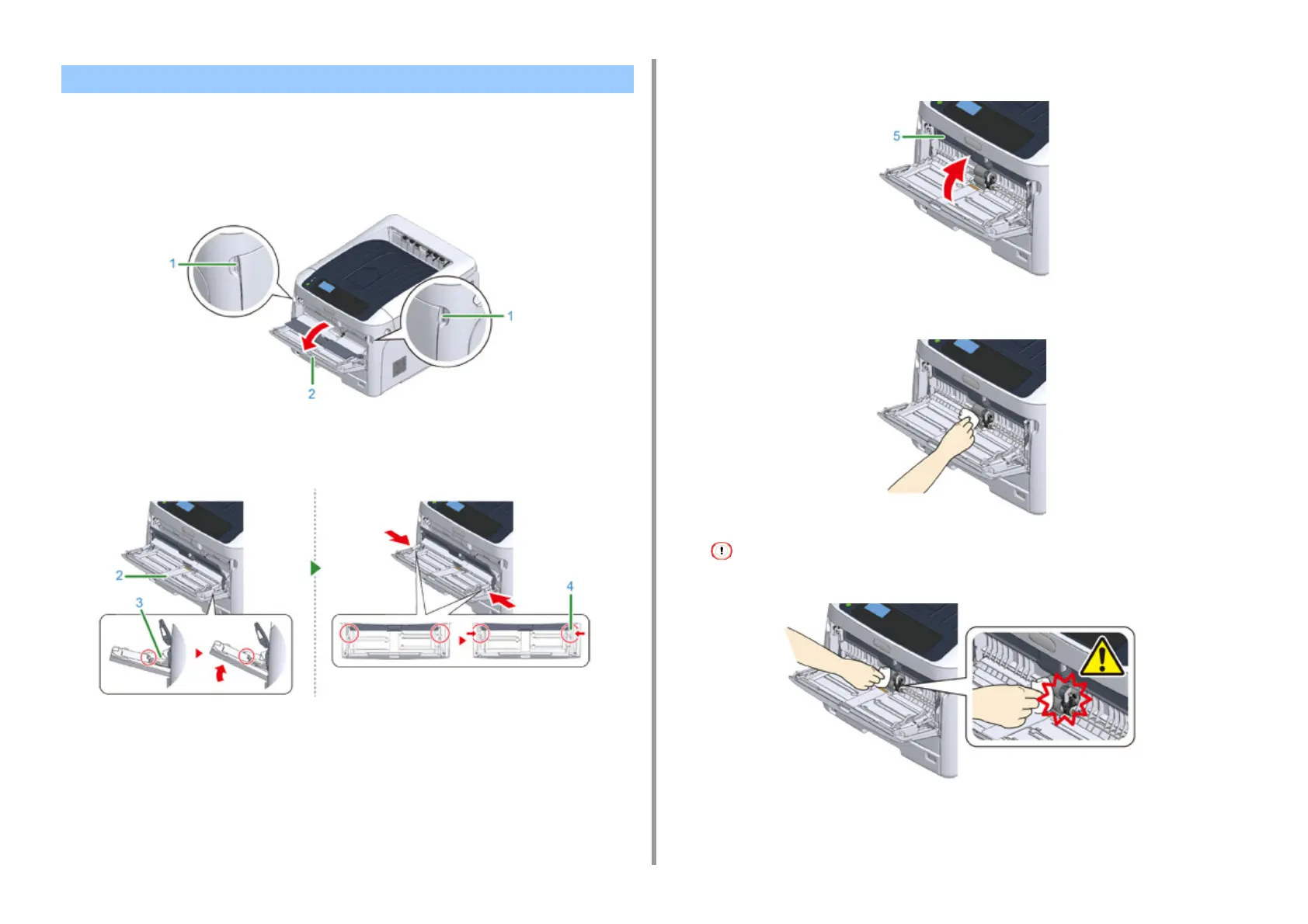 1

1

2

2

3

4

5