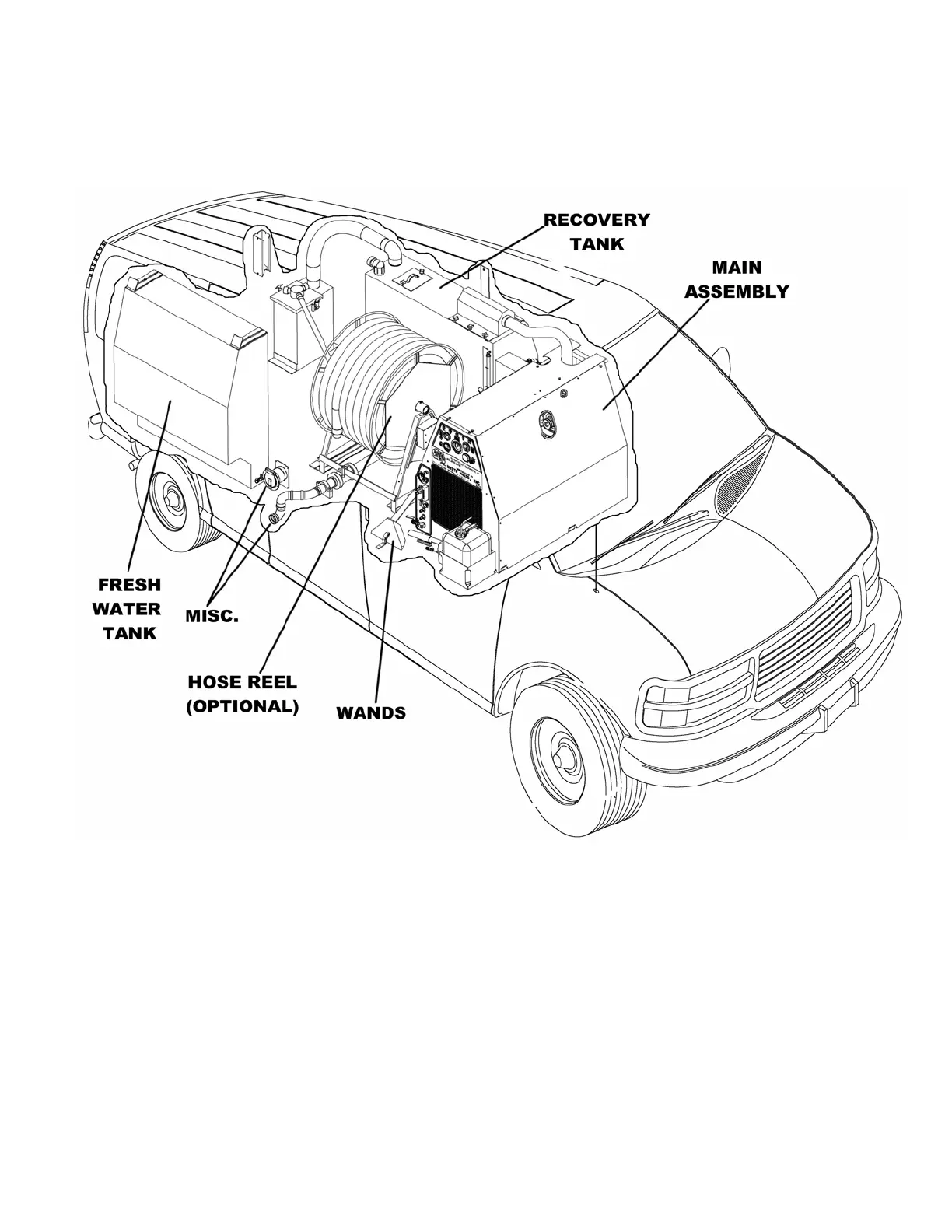 RECOVERY TANK

MAIN ASSEMBLY

FRESH WATER TANK

MISC.

HOSE REEL (OPTIONAL)

WANDS