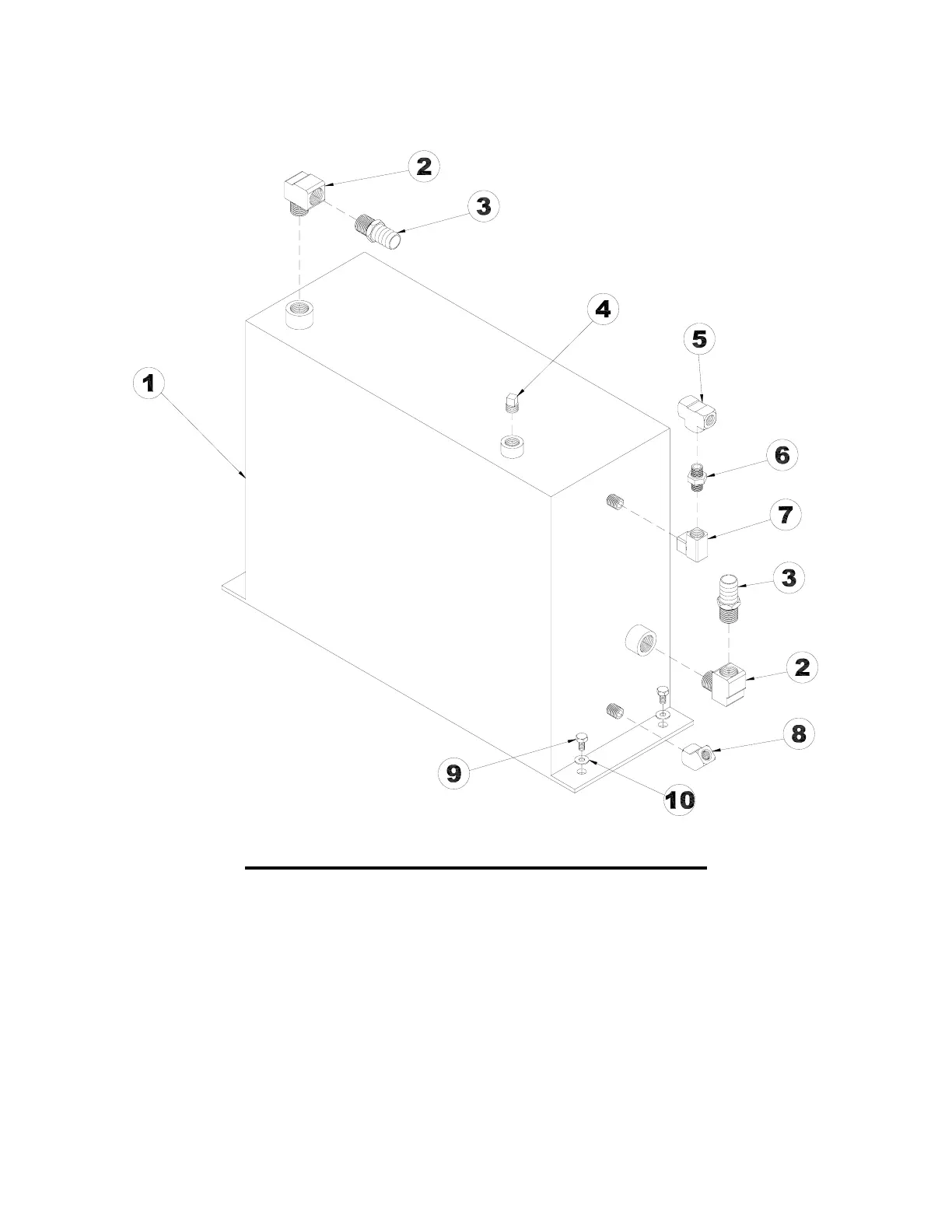 2
3
4
5
1
6
7
3
2
8
9
10