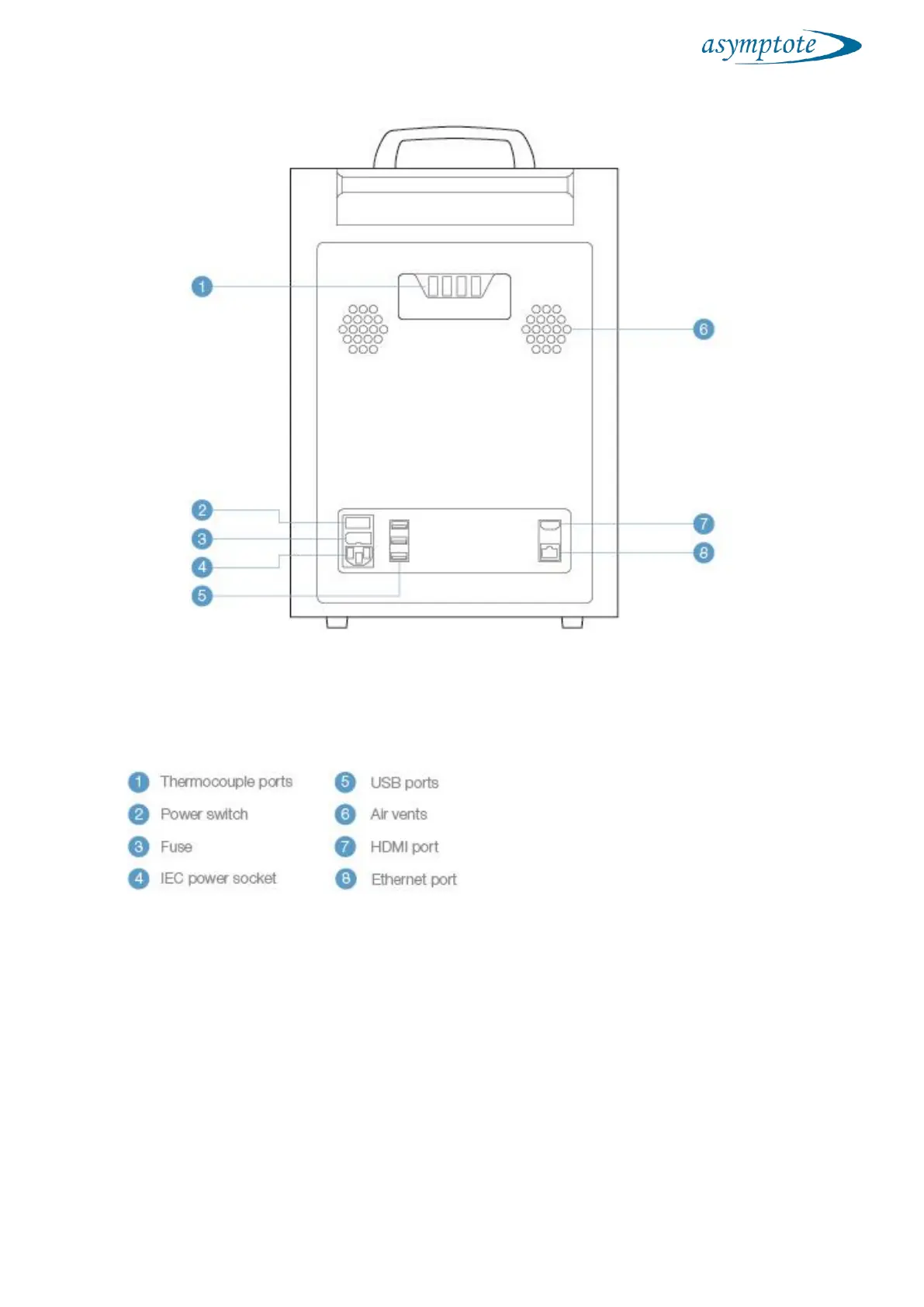 asymptote

1

6

2

3

4

5

7

8

1 Thermocouple ports
2 Power switch
3 Fuse
4 IEC power socket

5 USB ports
6 Air vents
7 HDMI port
8 Ethernet port