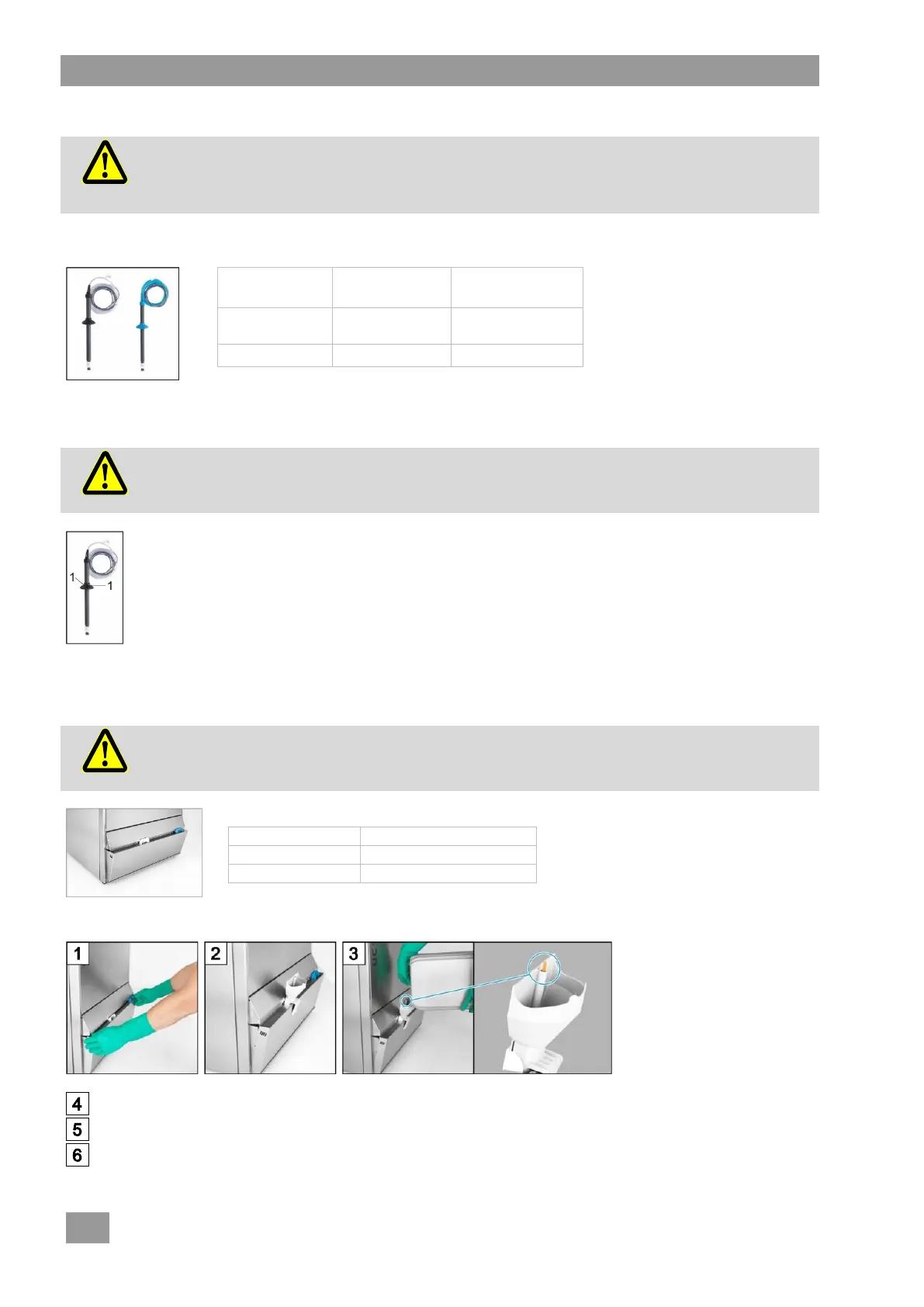 1

1

1

2

3

4

5

6