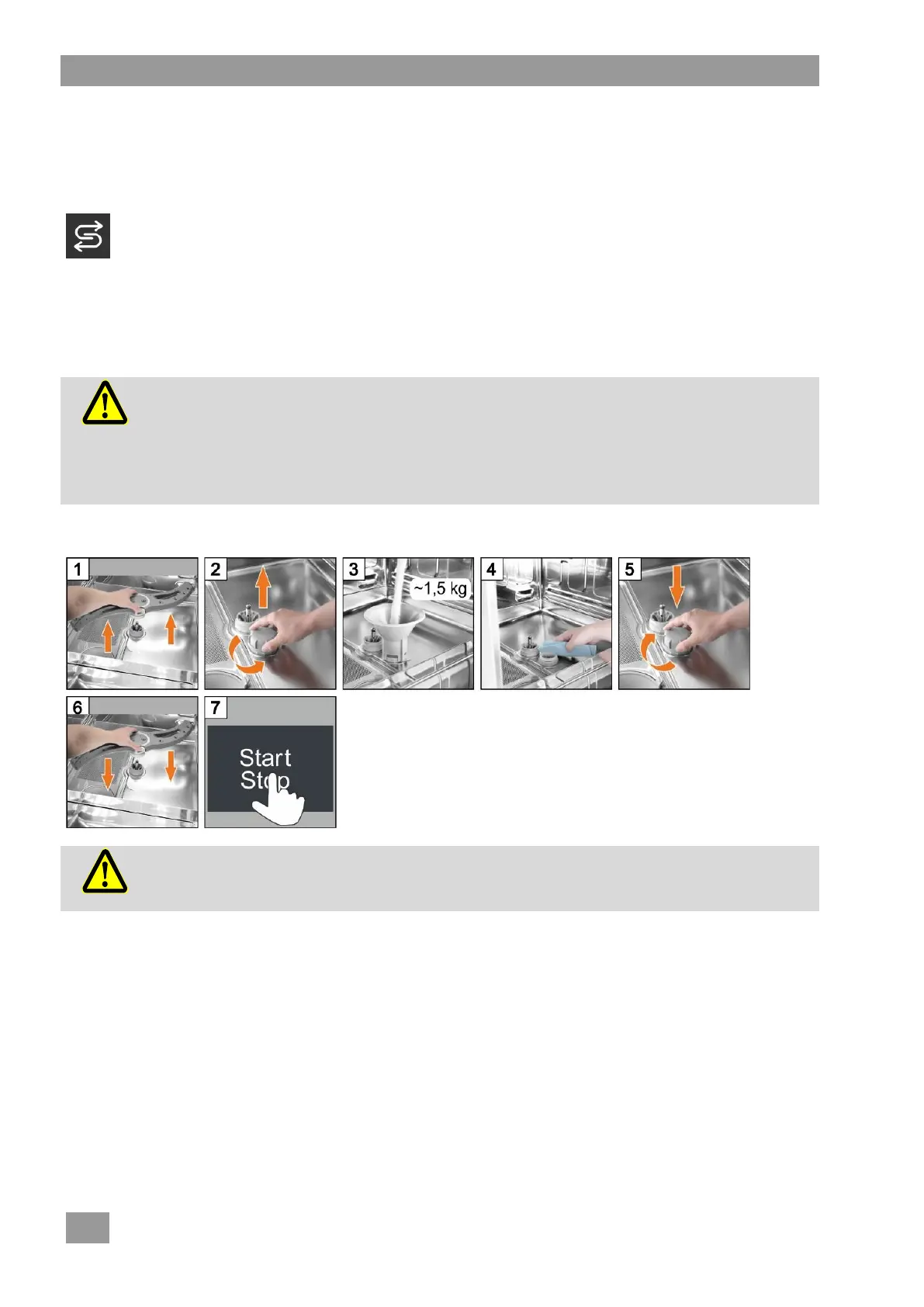 1

2

3

~1,5 kg

4

5

6

7

Start
Stop