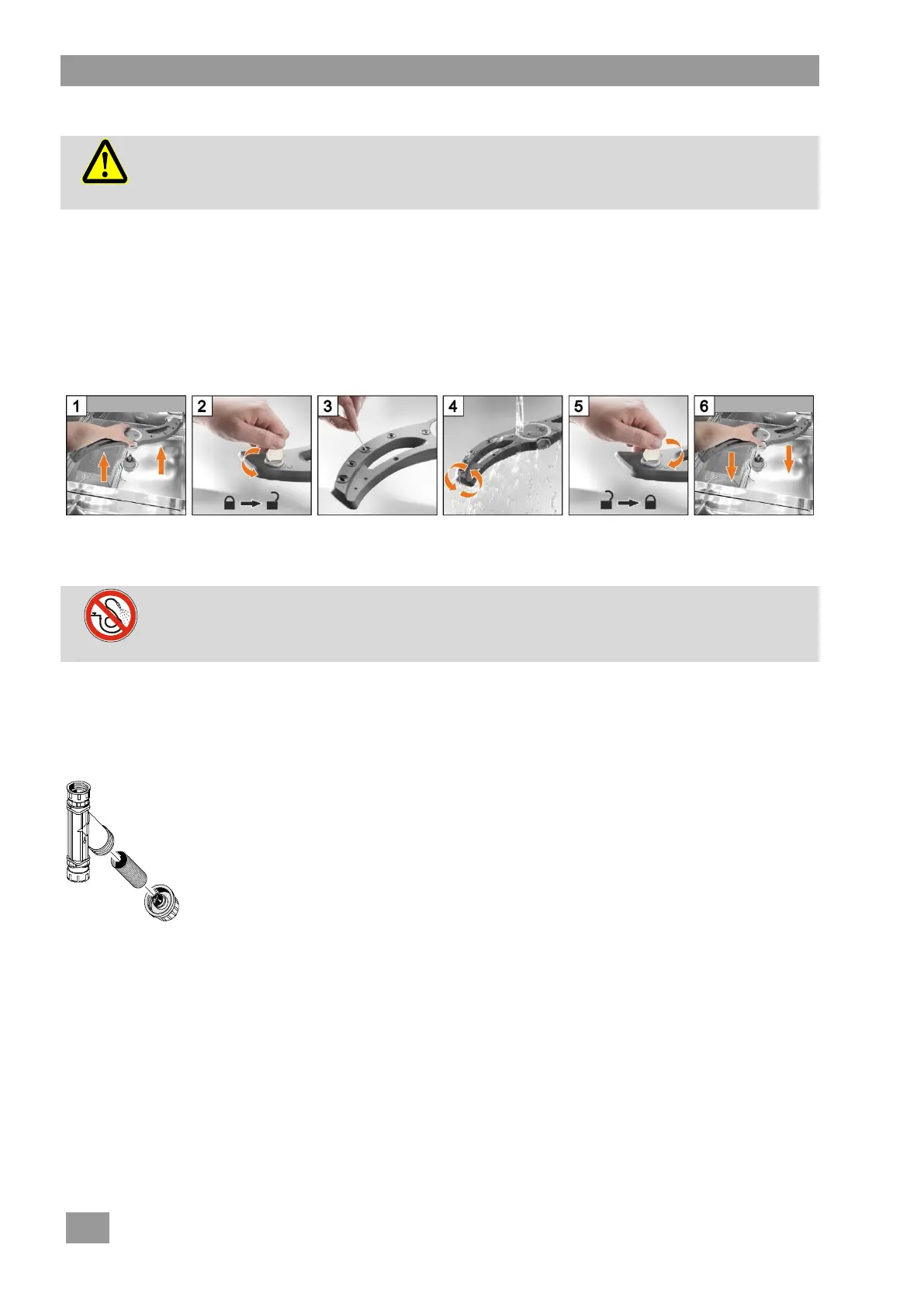 1

2

3

4

5

6