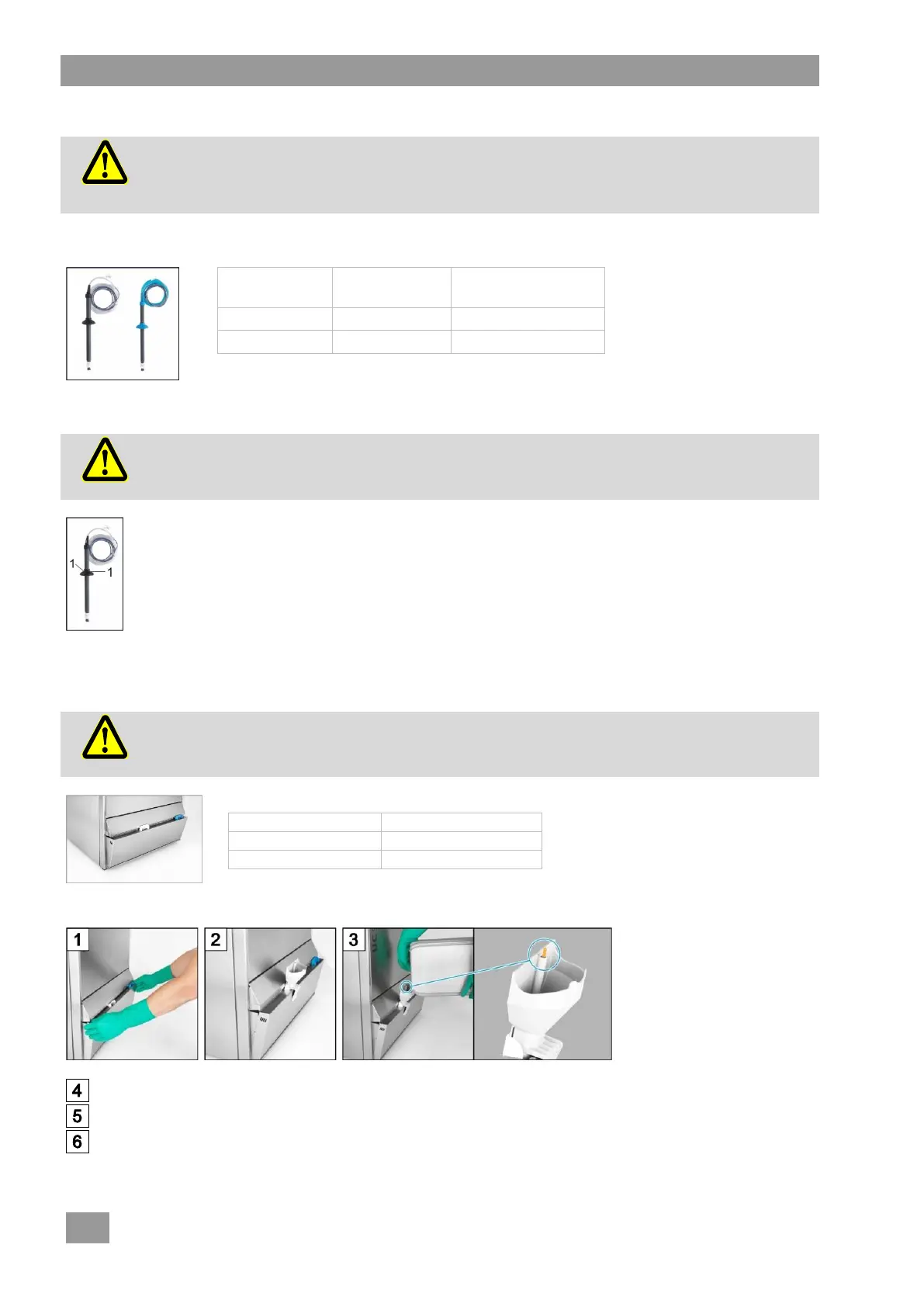 1

1

1

2

3

4

5

6