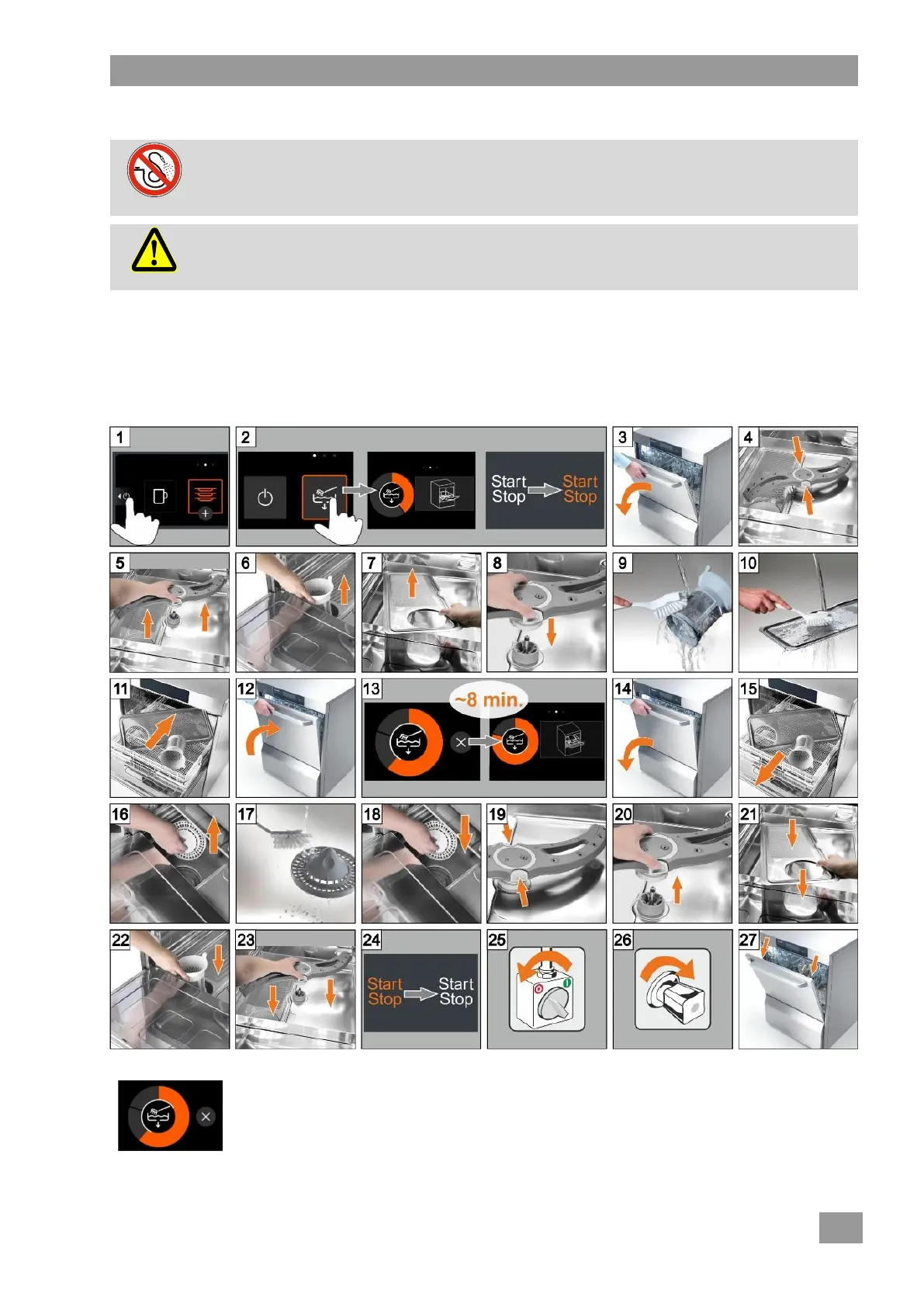 1

2

Start Stop

Start Stop

3

4

5

6

7

8

9

10

11

12

13

~8 min.

14

15

16

17

18

19

20

21

22

23

24

Start Stop

Start Stop

25

26

27