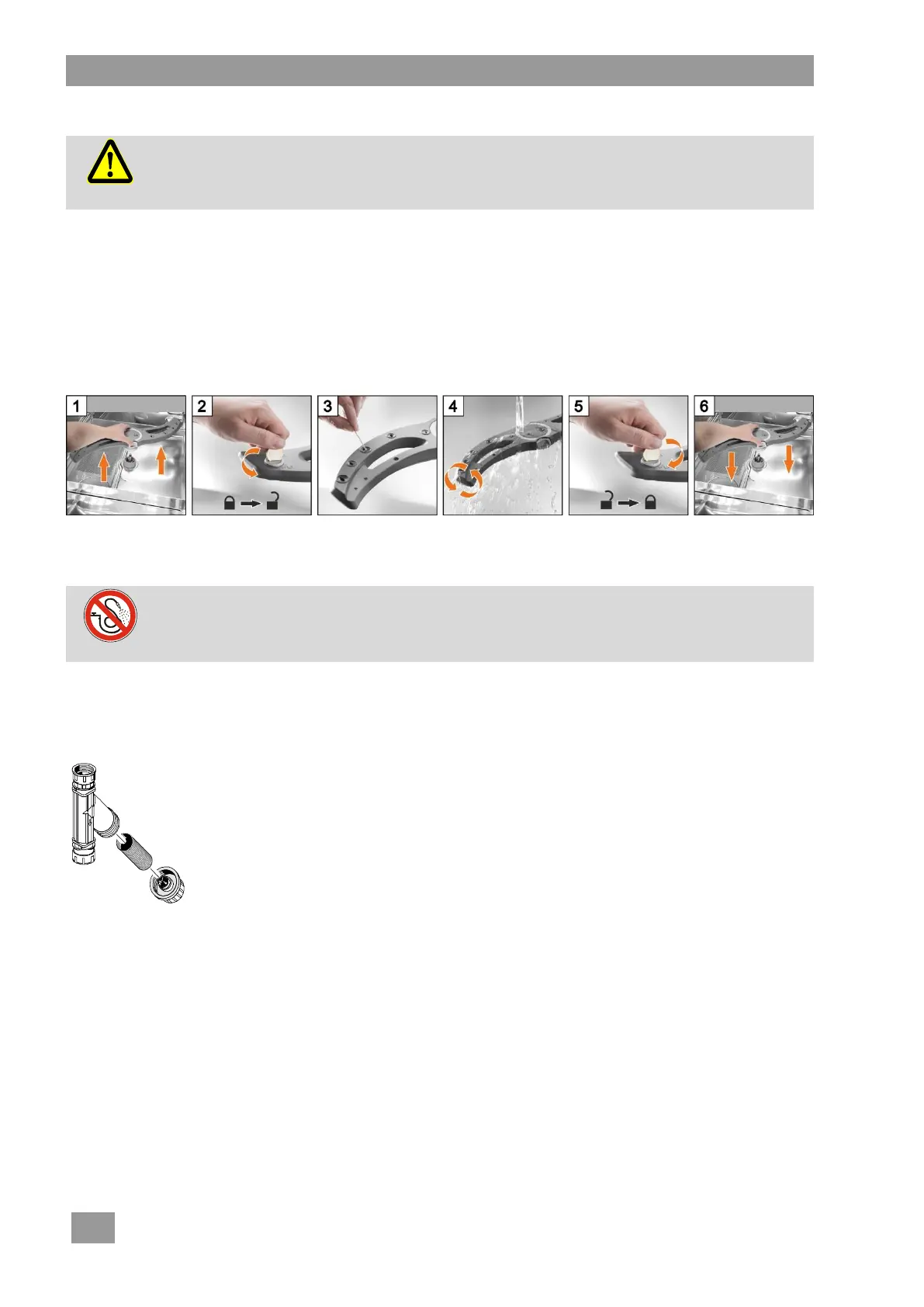 1

2

3

4

5

6