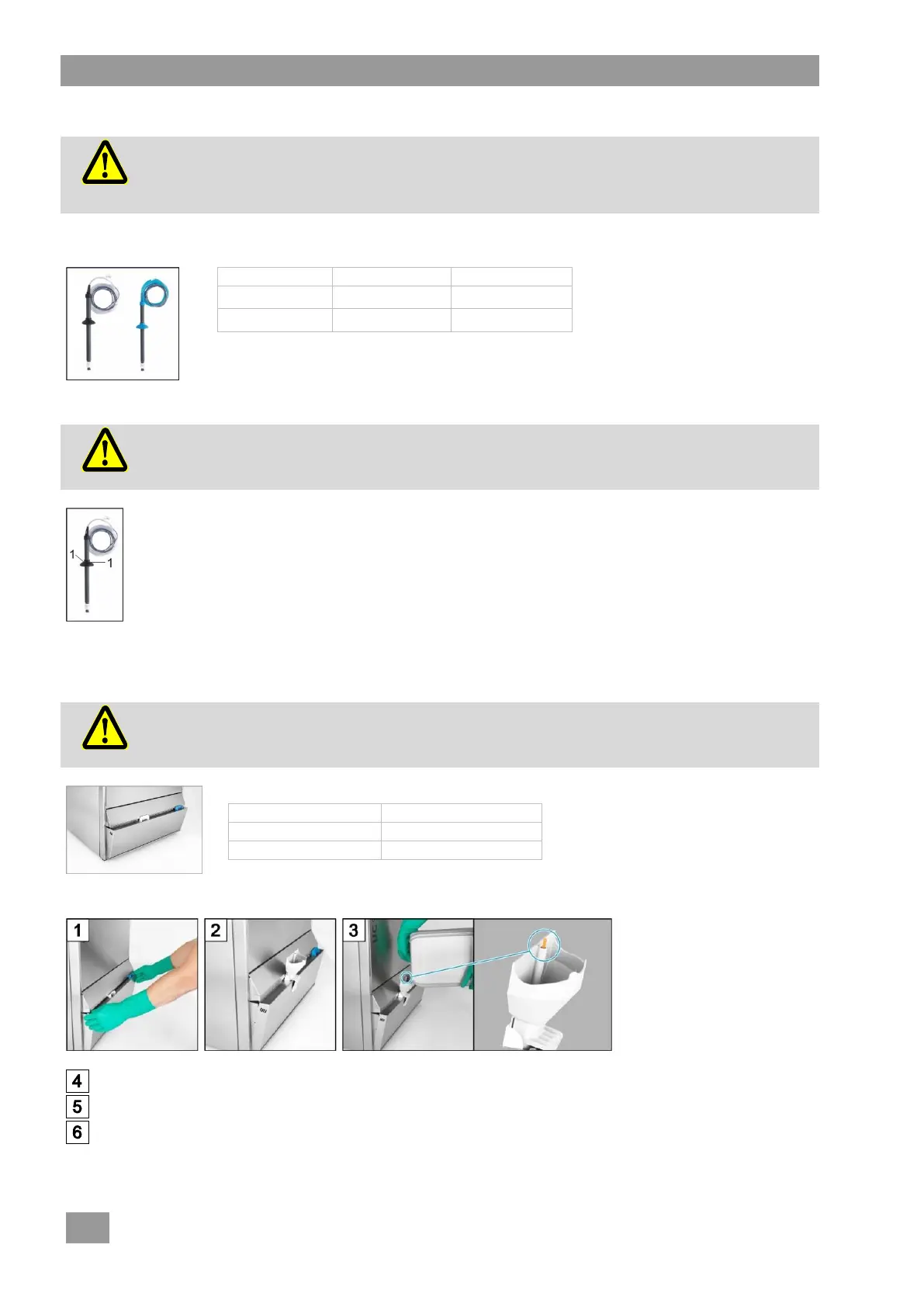 1

1

1

2

3

4

5

6