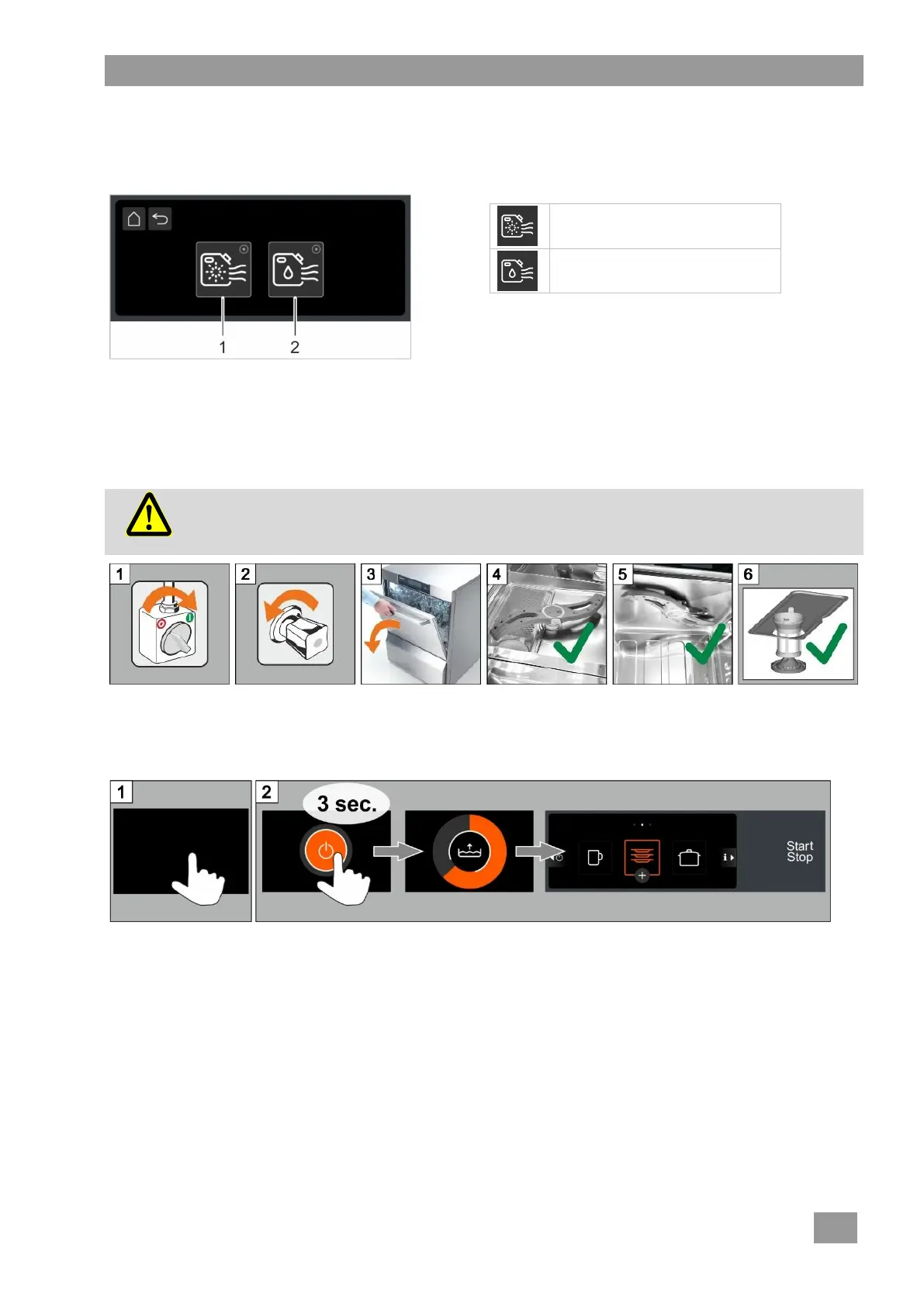 1 2

1

2

3

4

5

6

1

2

3 sec.

Start
Stop