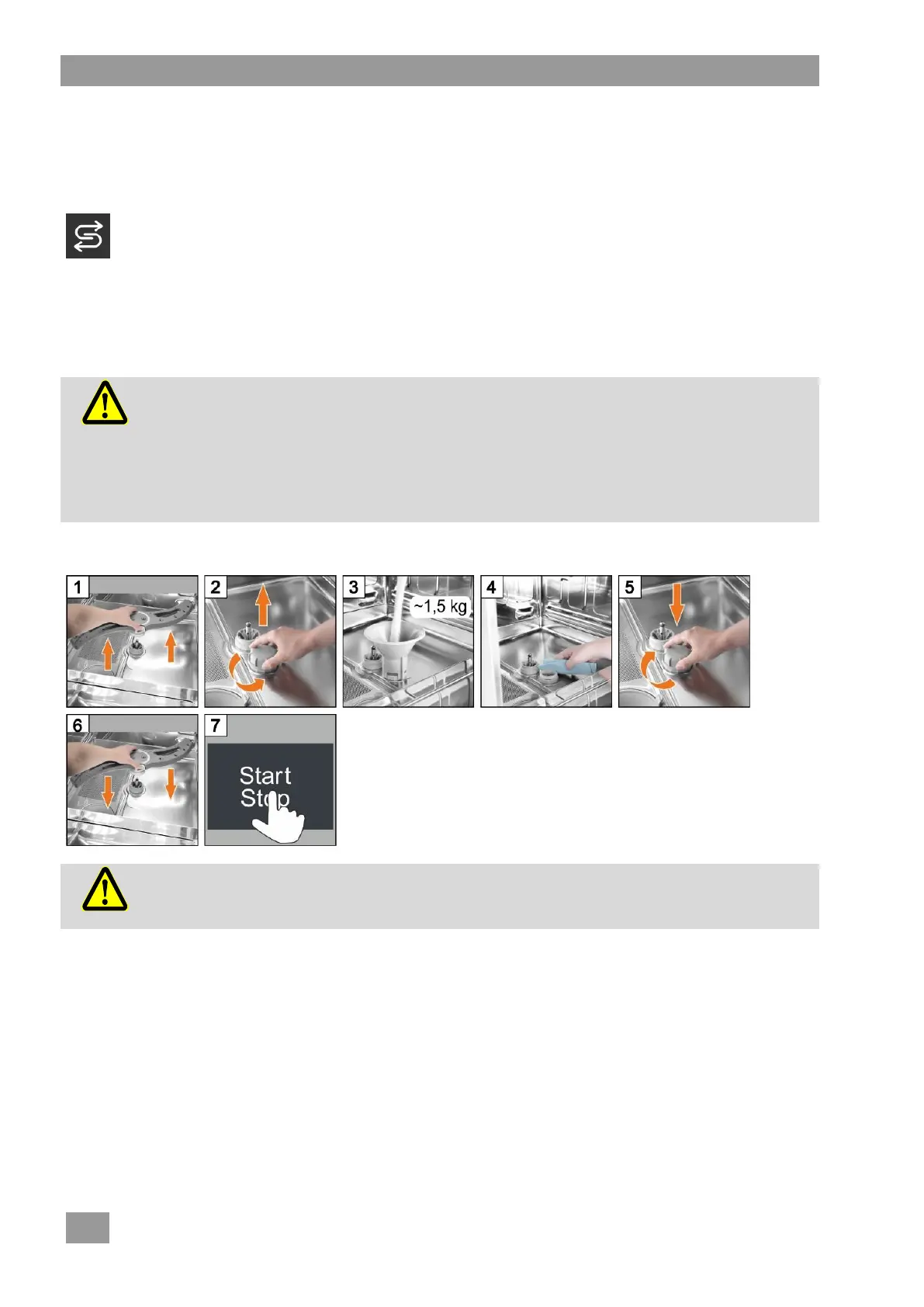 1

2

3

~1,5 kg

4

5

6

7

Start
Stop