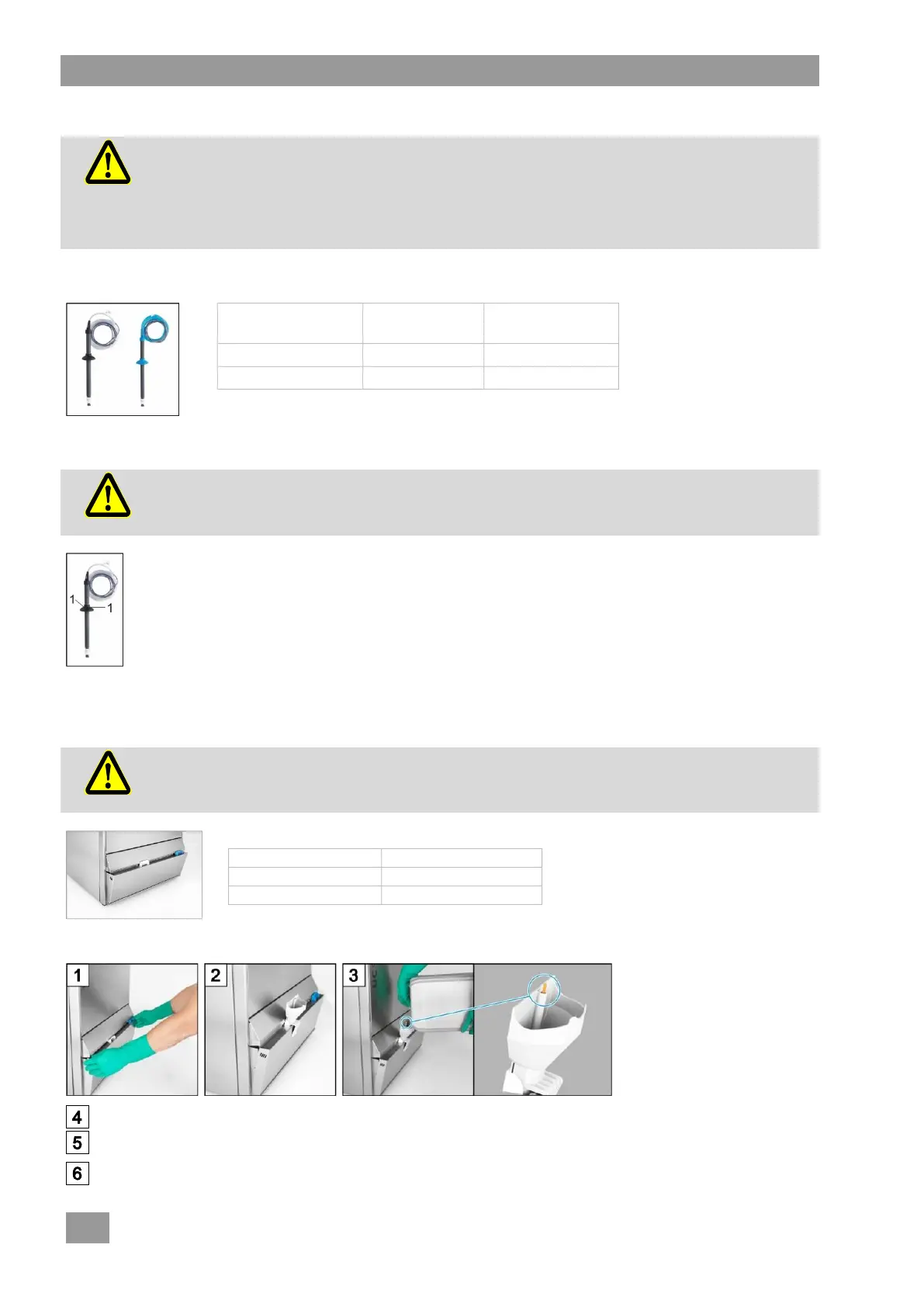 1
1

1

2

3

4

5

6