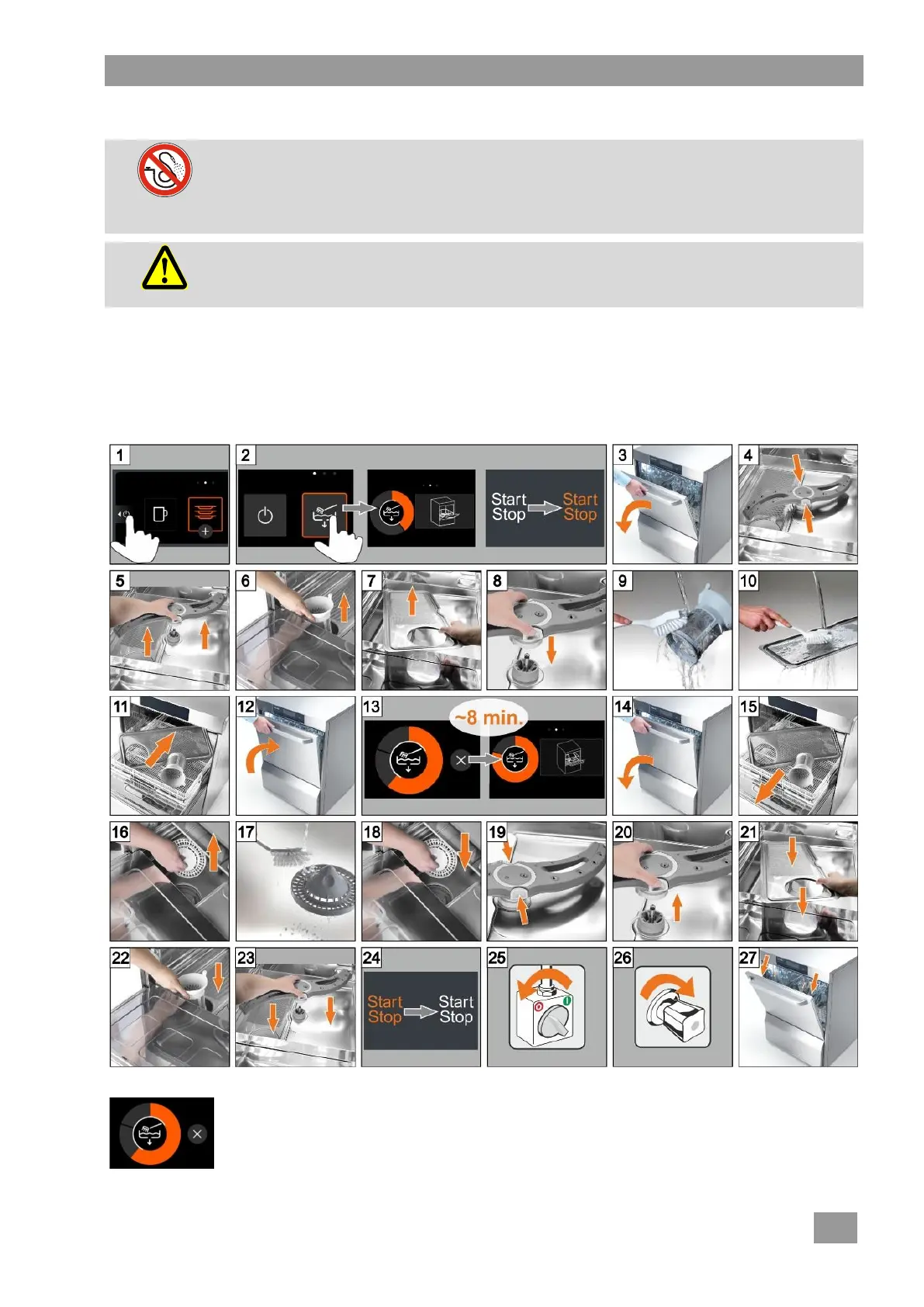 1

2

Start Stop

Start Stop

3

4

5

6

7

8

9

10

11

12

13

~8 min.

14

15

16

17

18

19

20

21

22

23

24

Start Stop

Start Stop

25

26

27