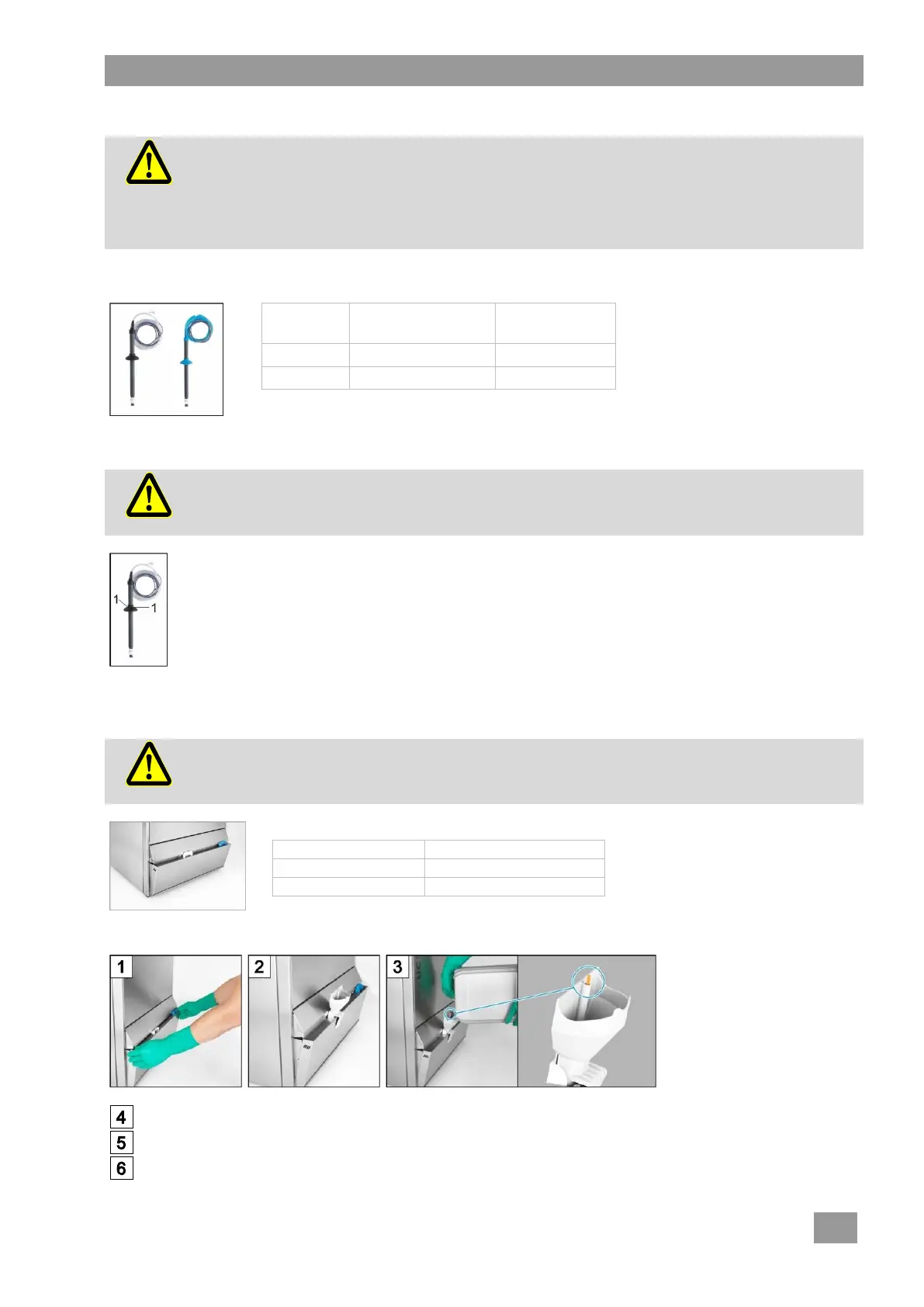 1

1

1

2

3

4

5

6