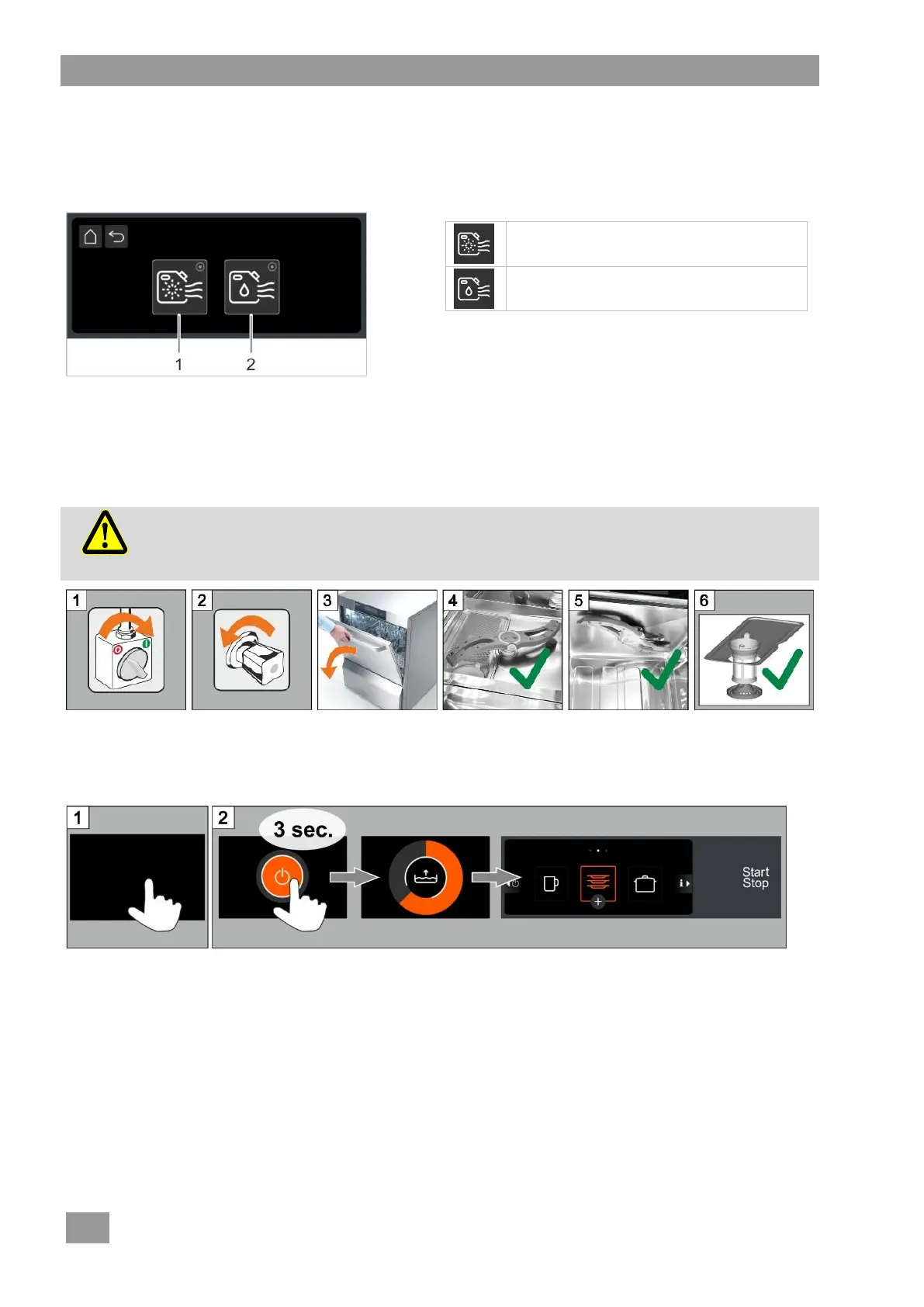 1 2

1 2 3 4 5 6

1 2 3 sec.

Start
Stop