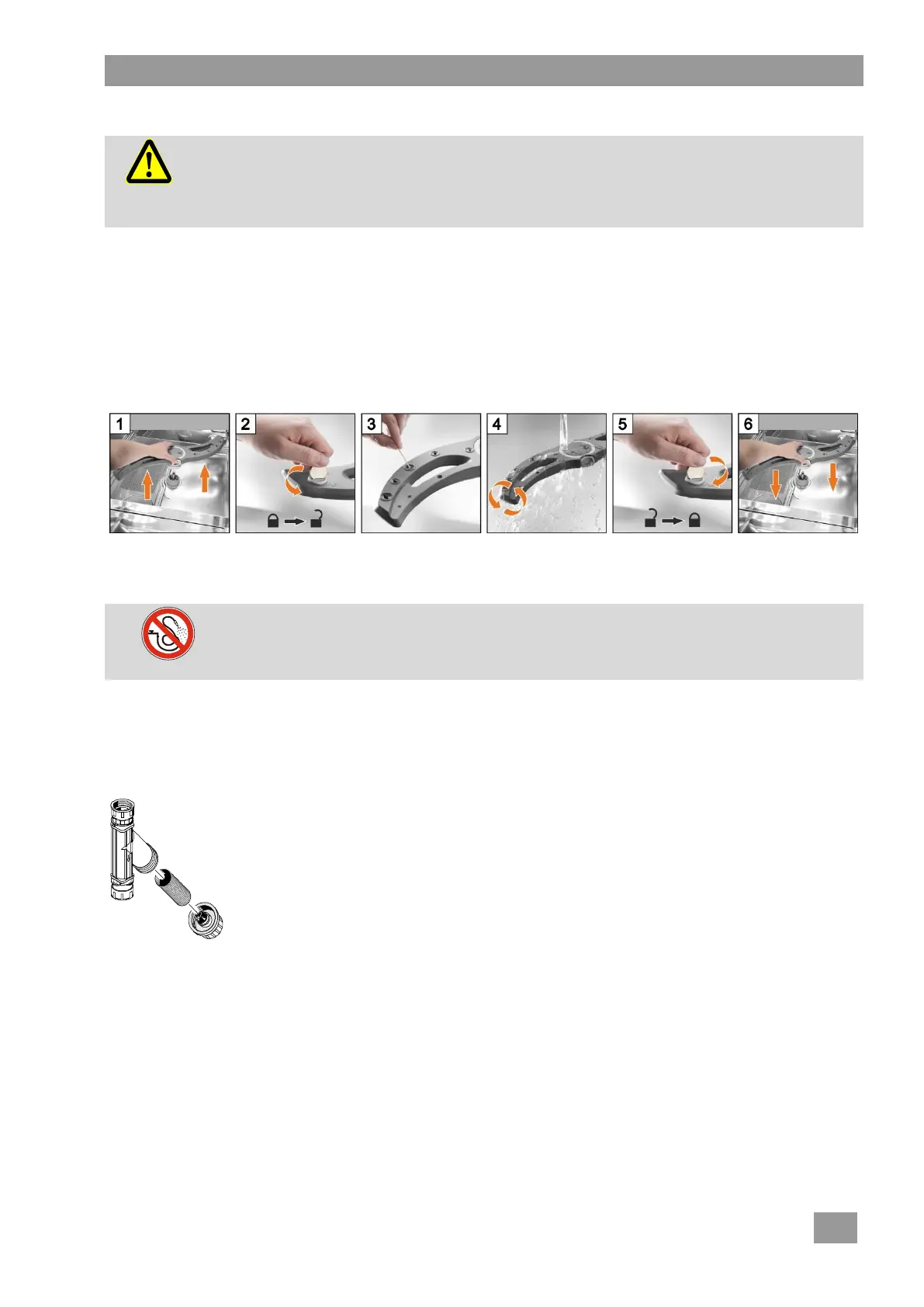 1

2

3

4

5

6