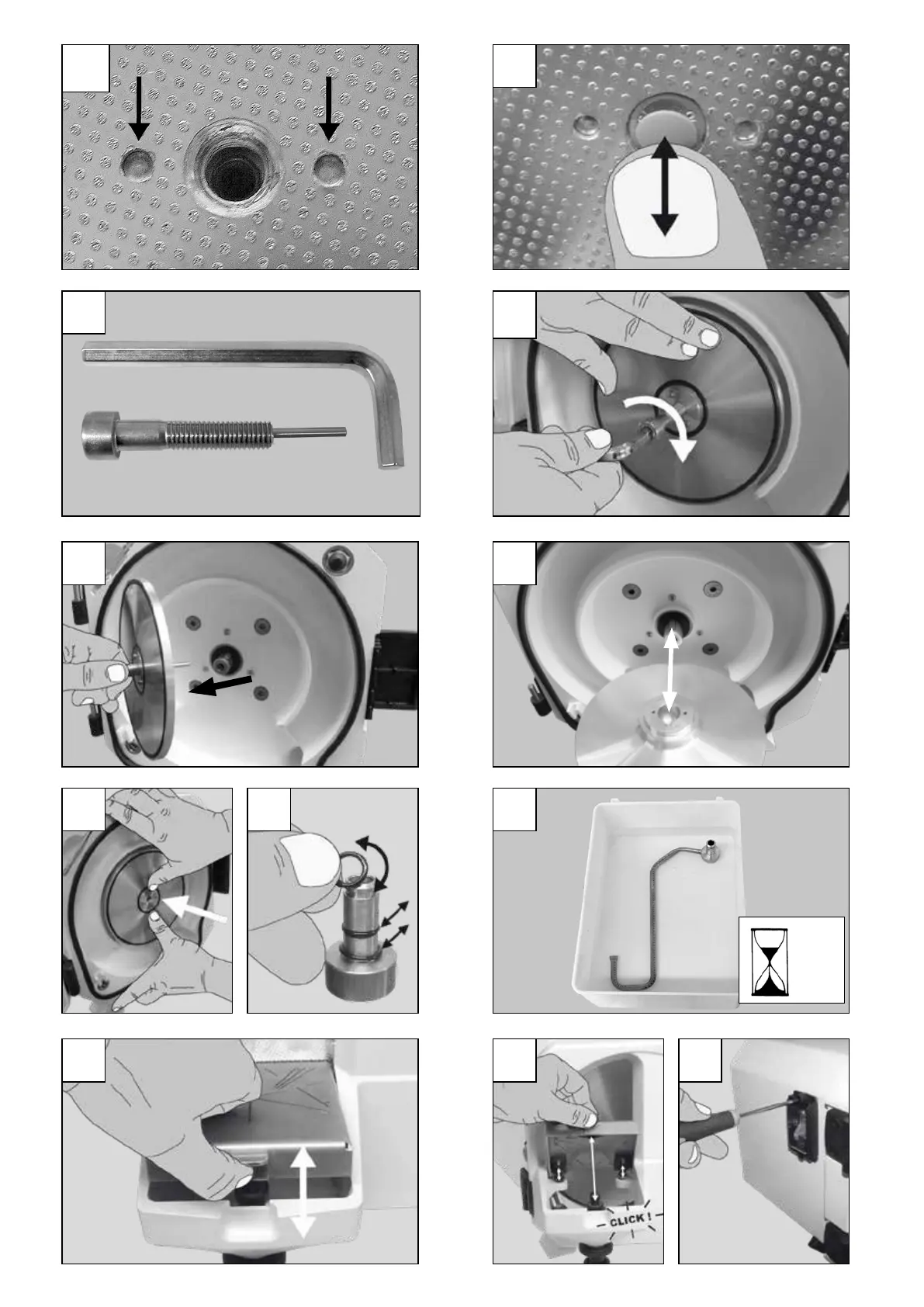 CLICK !