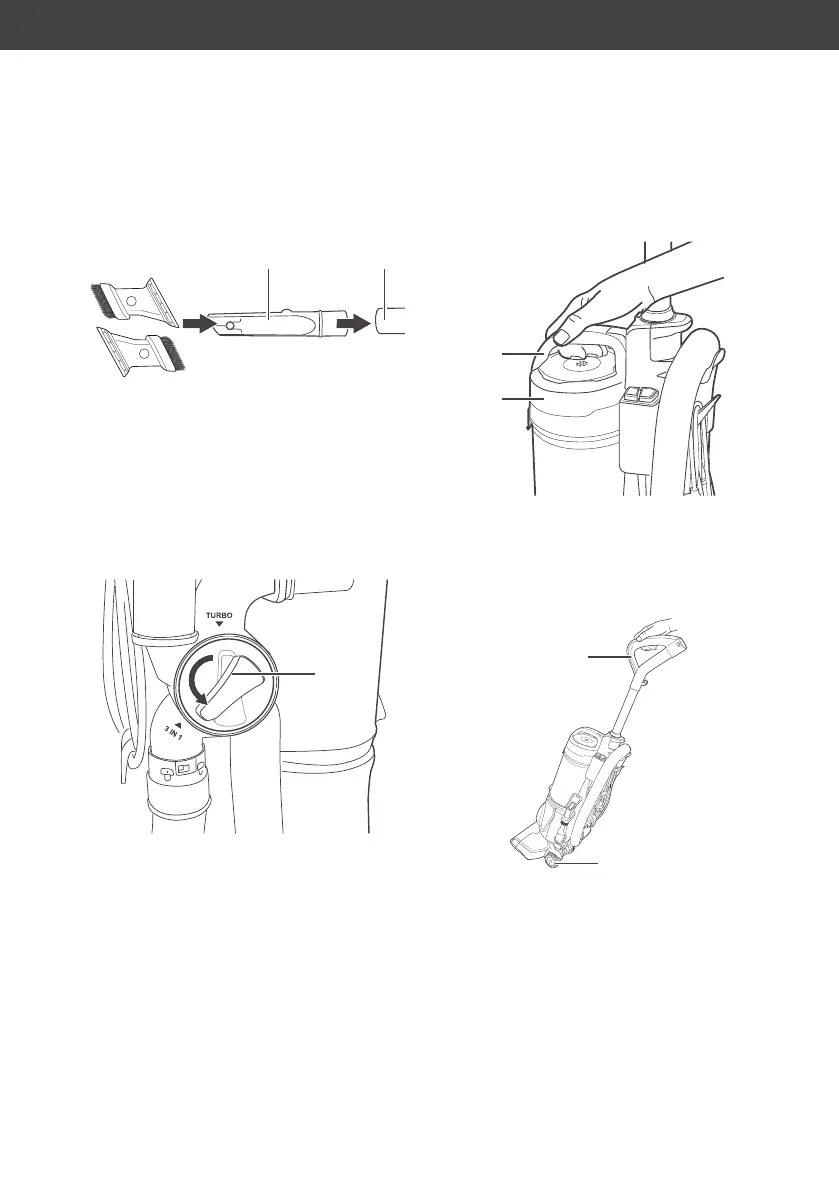 TURBO

3 IN 1