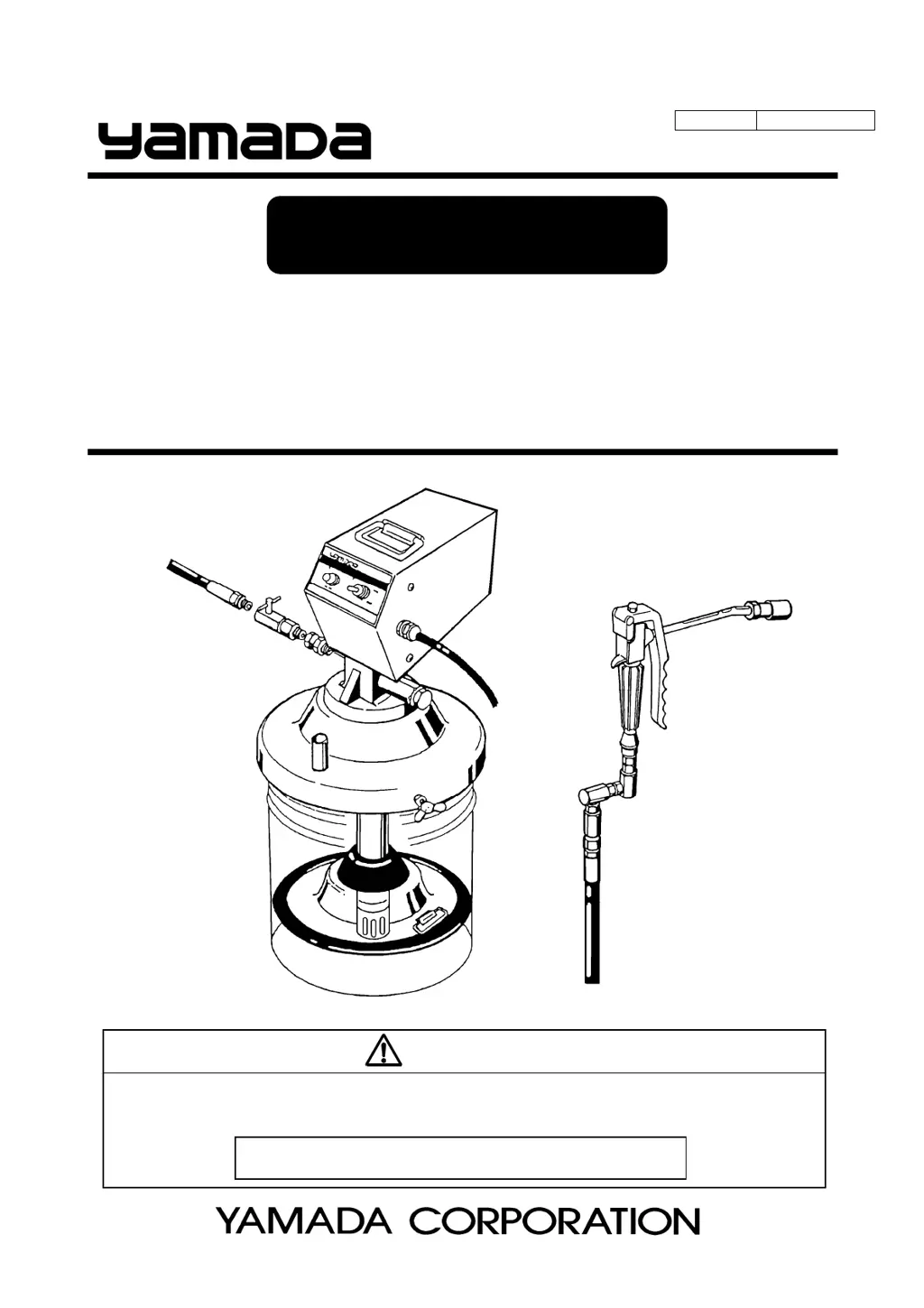 yamada

YAMADA CORPORATION