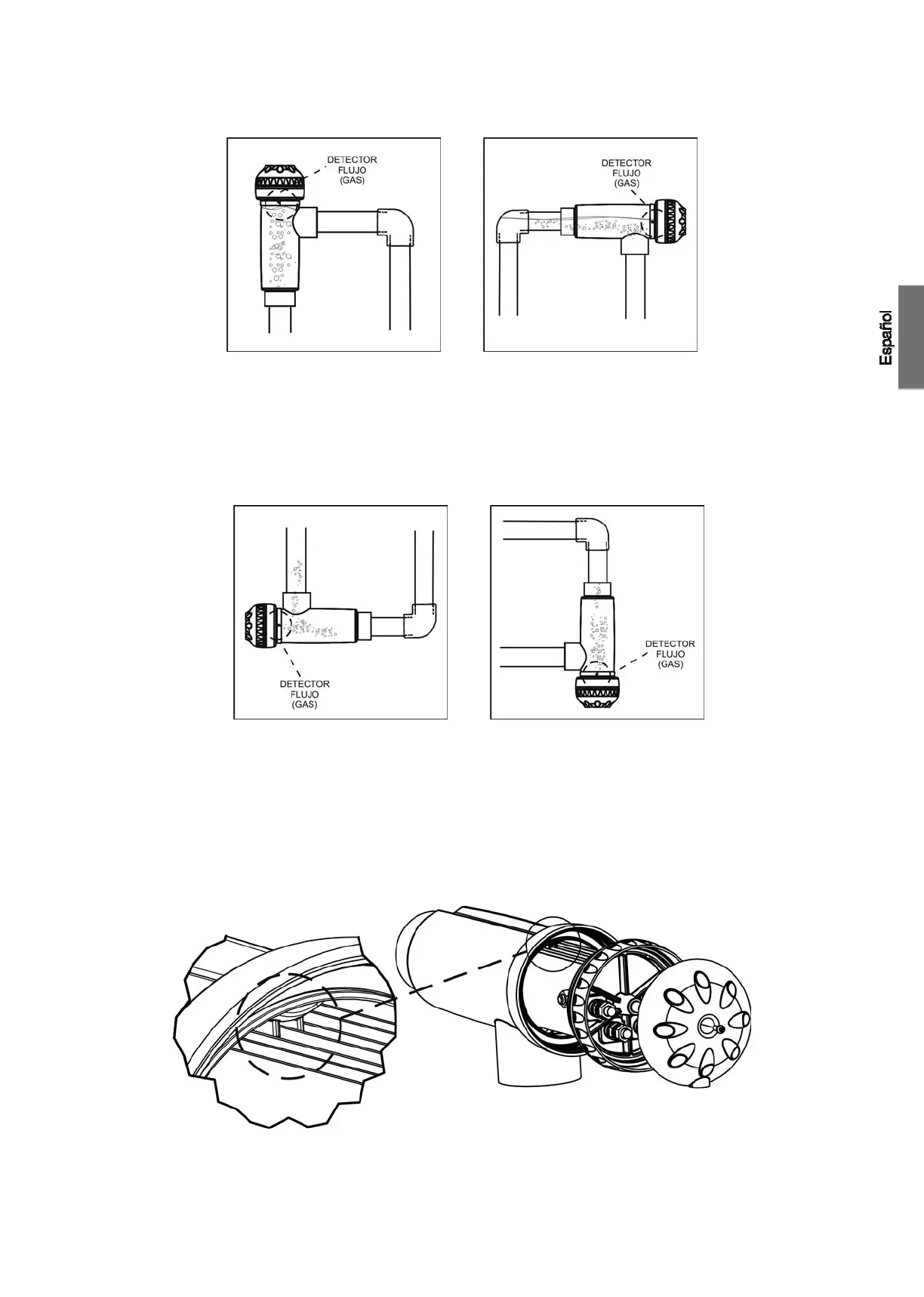 DETECTOR
FLUJO
(GAS)

DETECTOR
FLUJO
(GAS)

Español

DETECTOR
FLUJO
(GAS)

DETECTOR
FLUJO
(GAS)