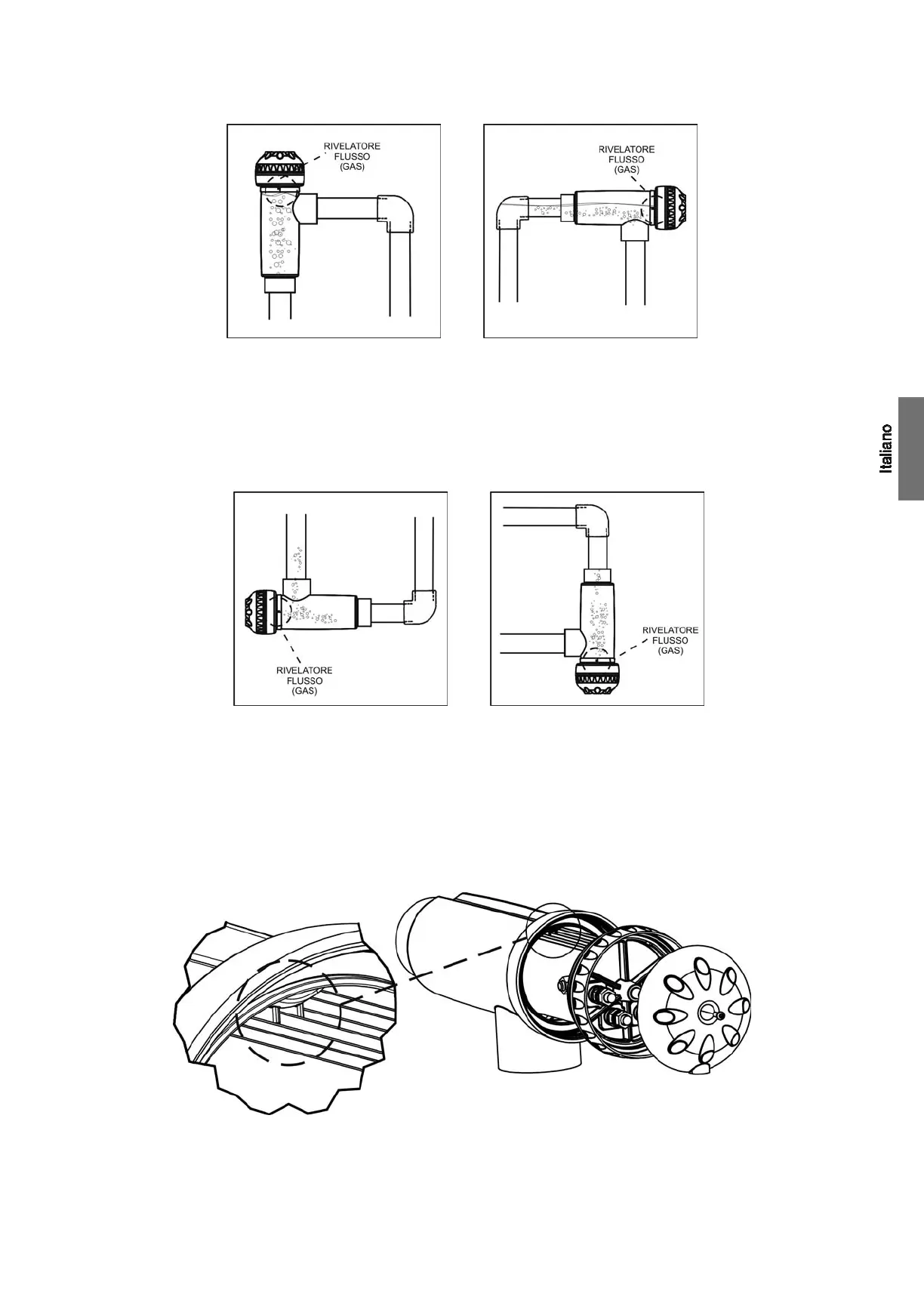 RIVELATORE FLUSSO (GAS)

RIVELATORE FLUSSO (GAS)

Italiano

RIVELATORE FLUSSO (GAS)

RIVELATORE FLUSSO (GAS)