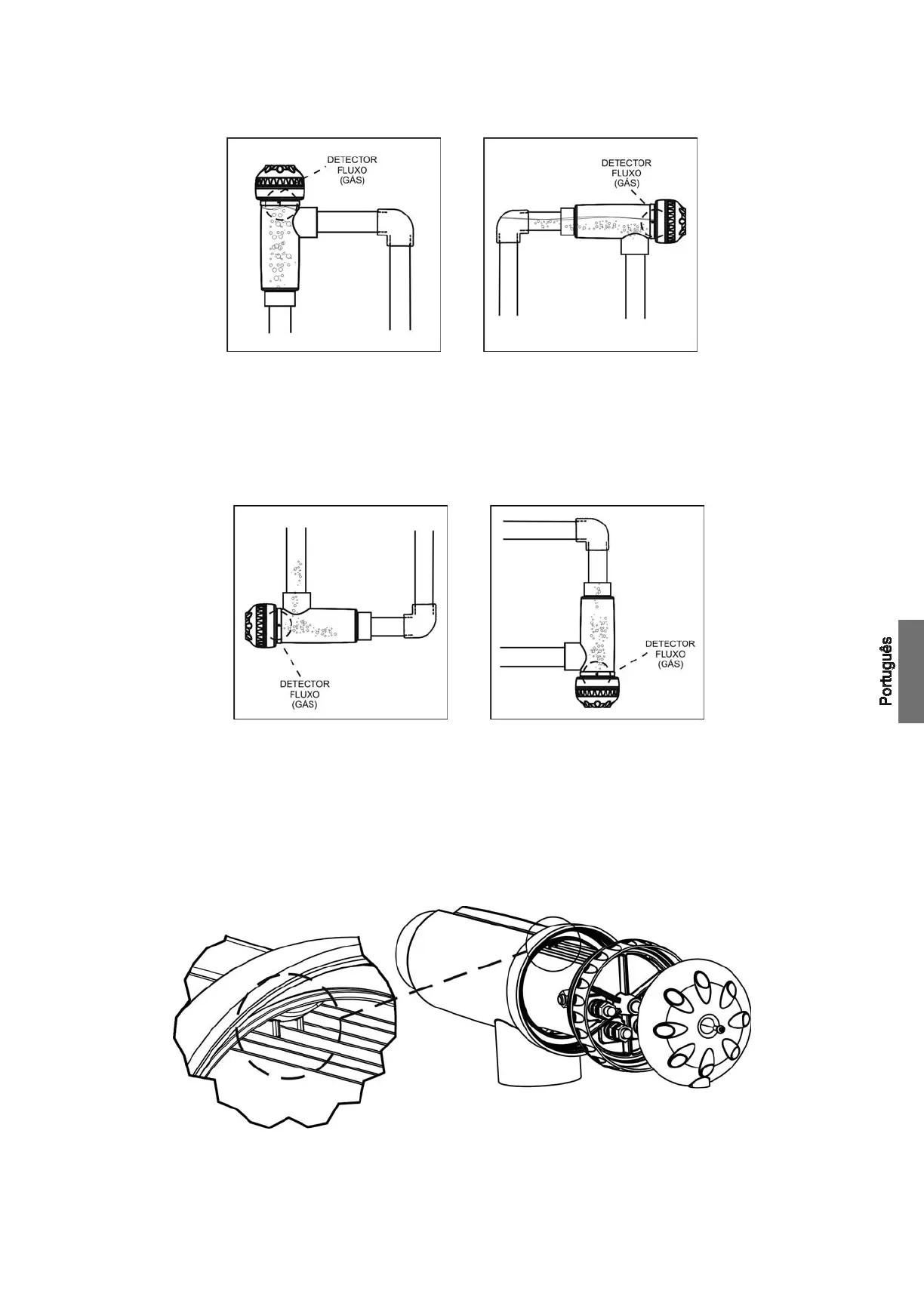 DETECTOR
FLUXO
(GÁS)

DETECTOR
FLUXO
(GÁS)

DETECTOR
FLUXO
(GÁS)

DETECTOR
FLUXO
(GÁS)

Português