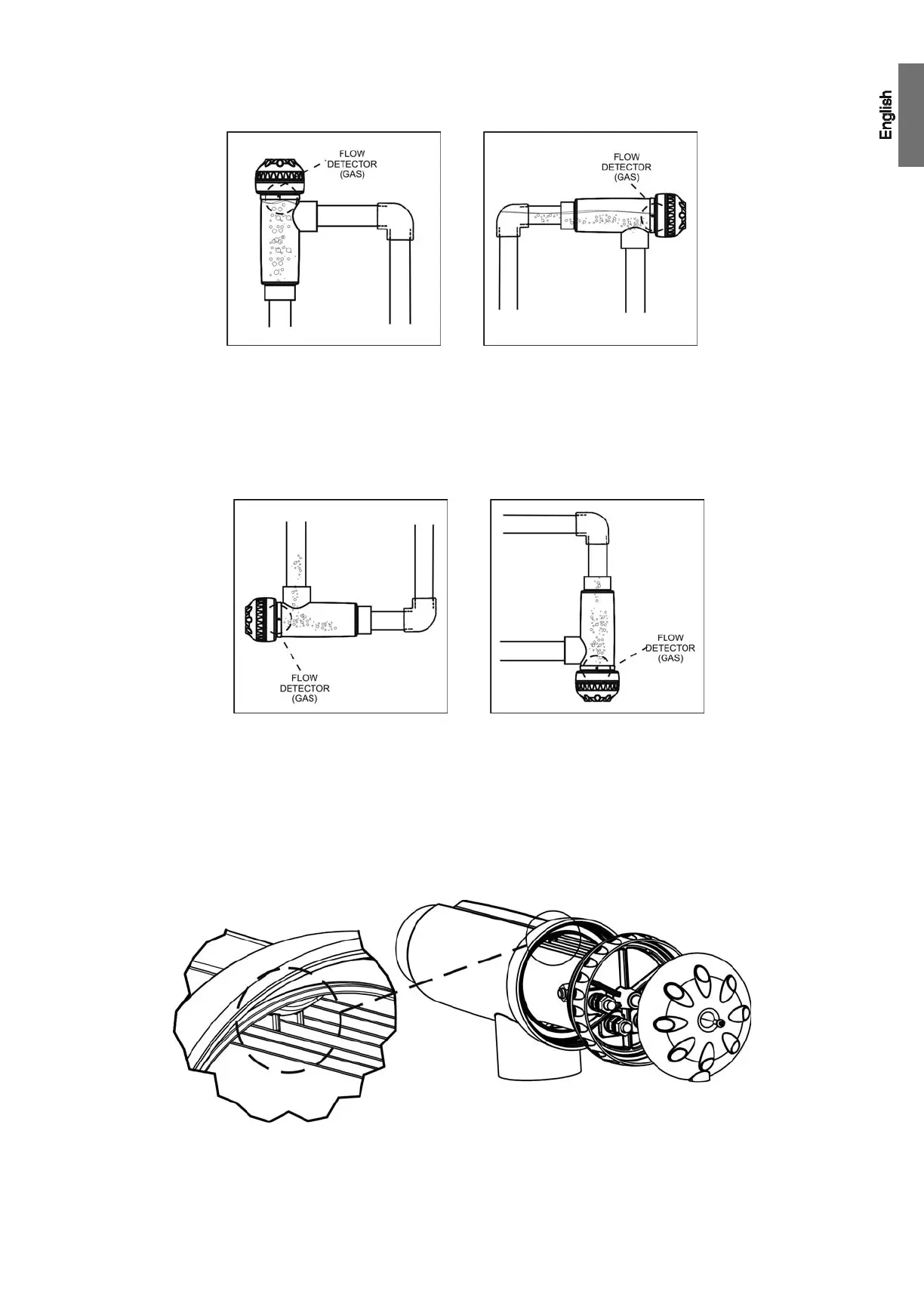 English

FLOW DETECTOR (GAS)

FLOW DETECTOR (GAS)

FLOW DETECTOR (GAS)

FLOW DETECTOR (GAS)