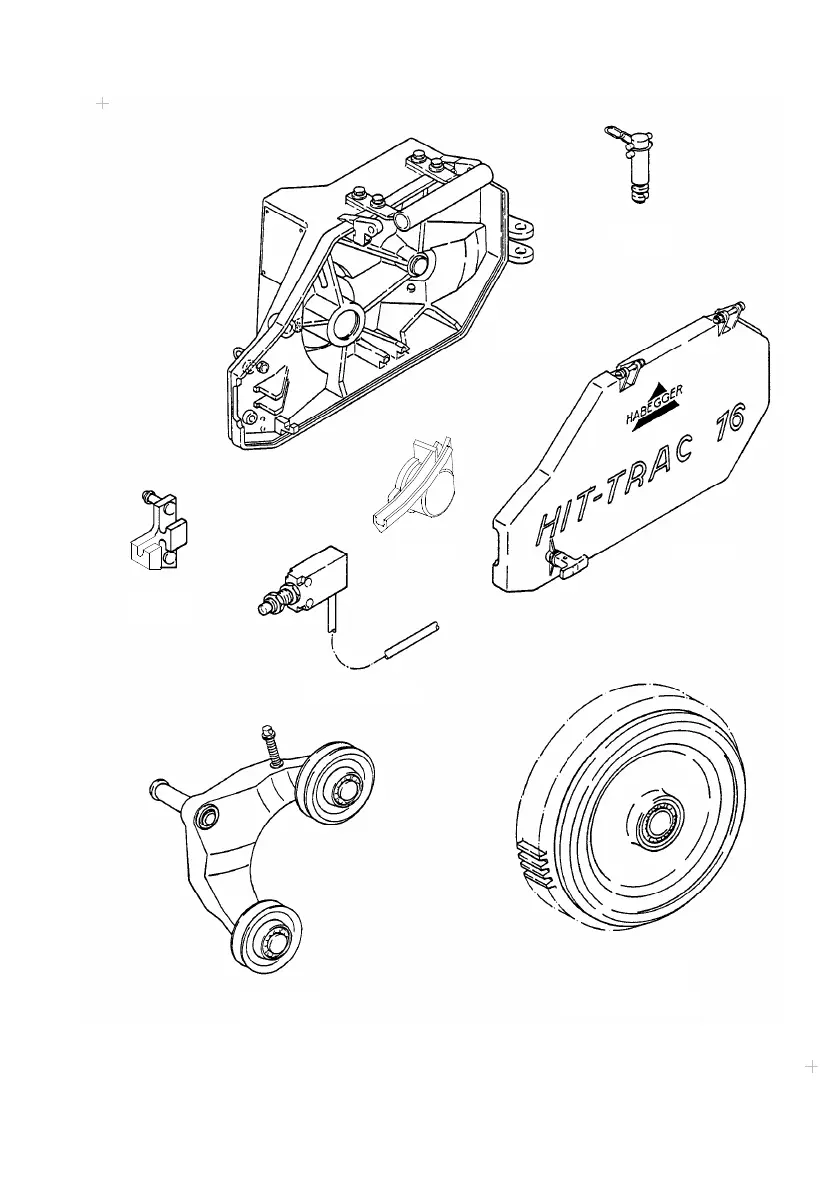 HABEGGER
HIT-TRAC 16