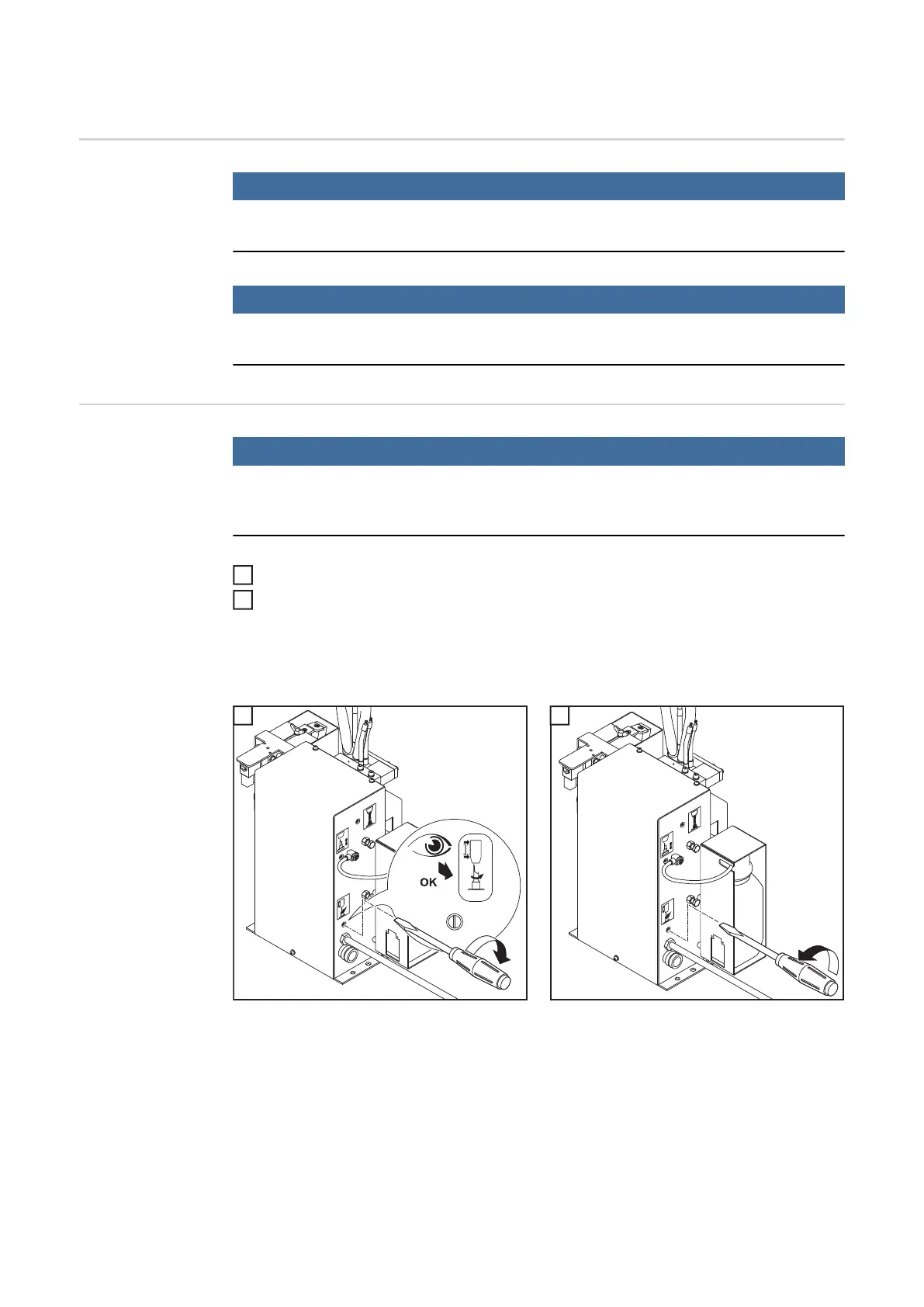 OK